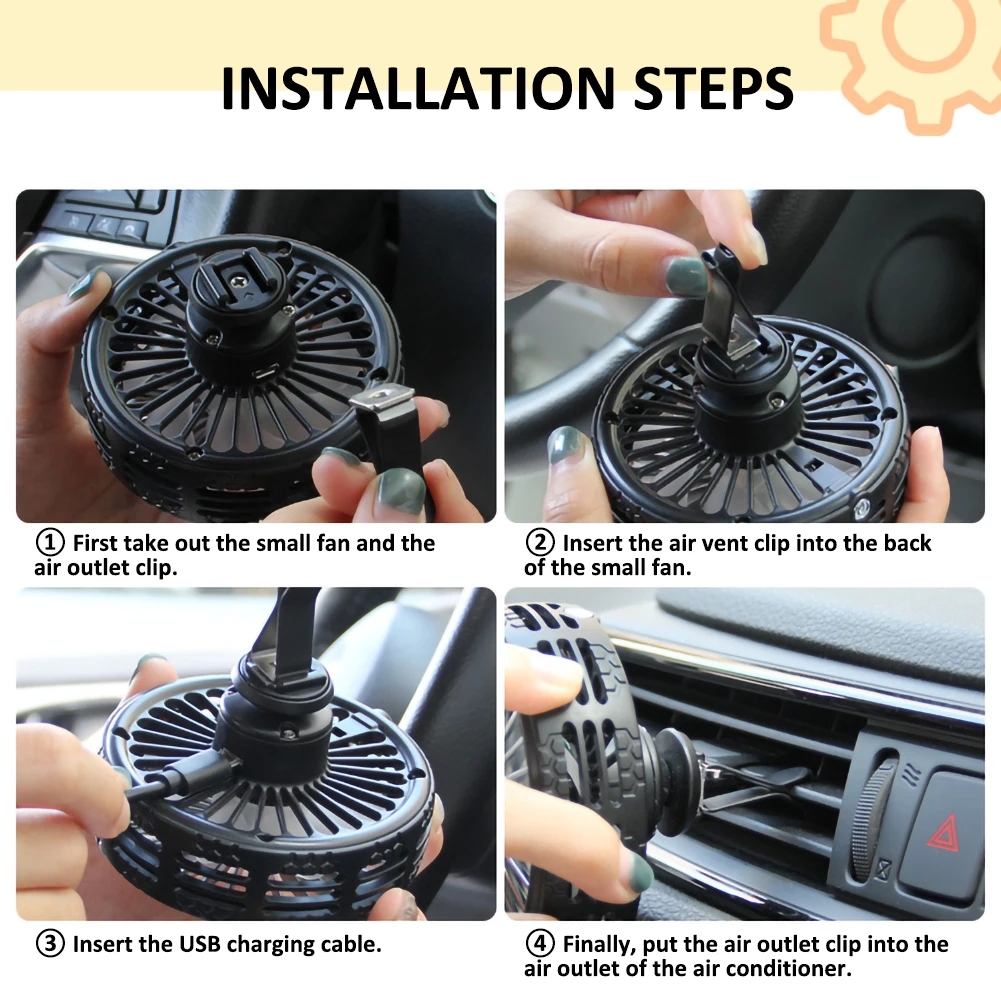 INSTALLATION STEPS

① First take out the small fan and the air outlet clip.

② Insert the air vent clip into the back of the small fan.

③ Insert the USB charging cable.

④ Finally, put the air outlet clip into the air outlet of the air conditioner.