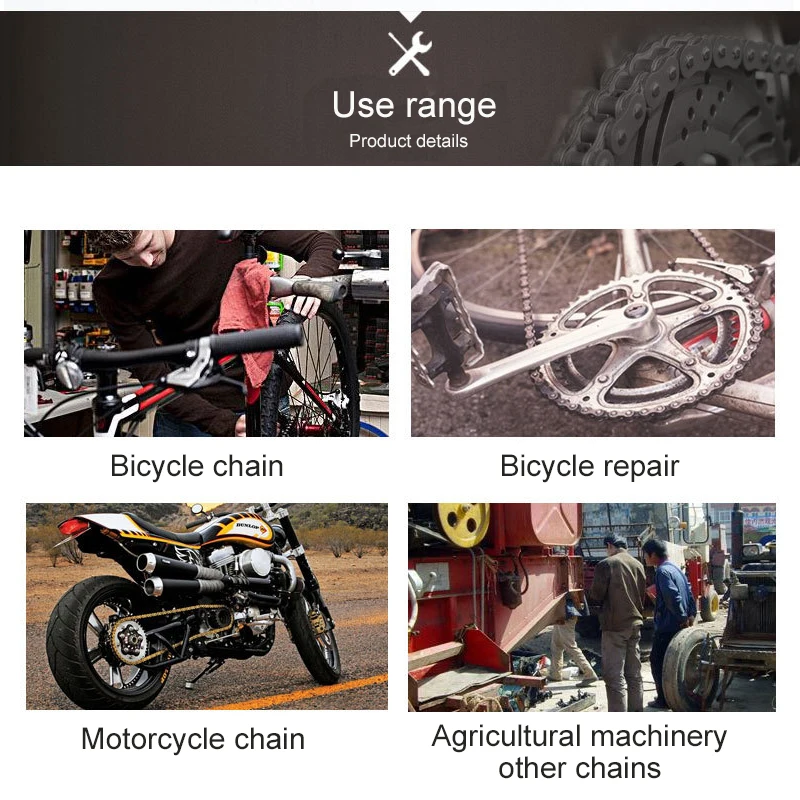 Use range

Product details

Bicycle chain

Bicycle repair

DUNLOP

Motorcycle chain

Agricultural machinery other chains