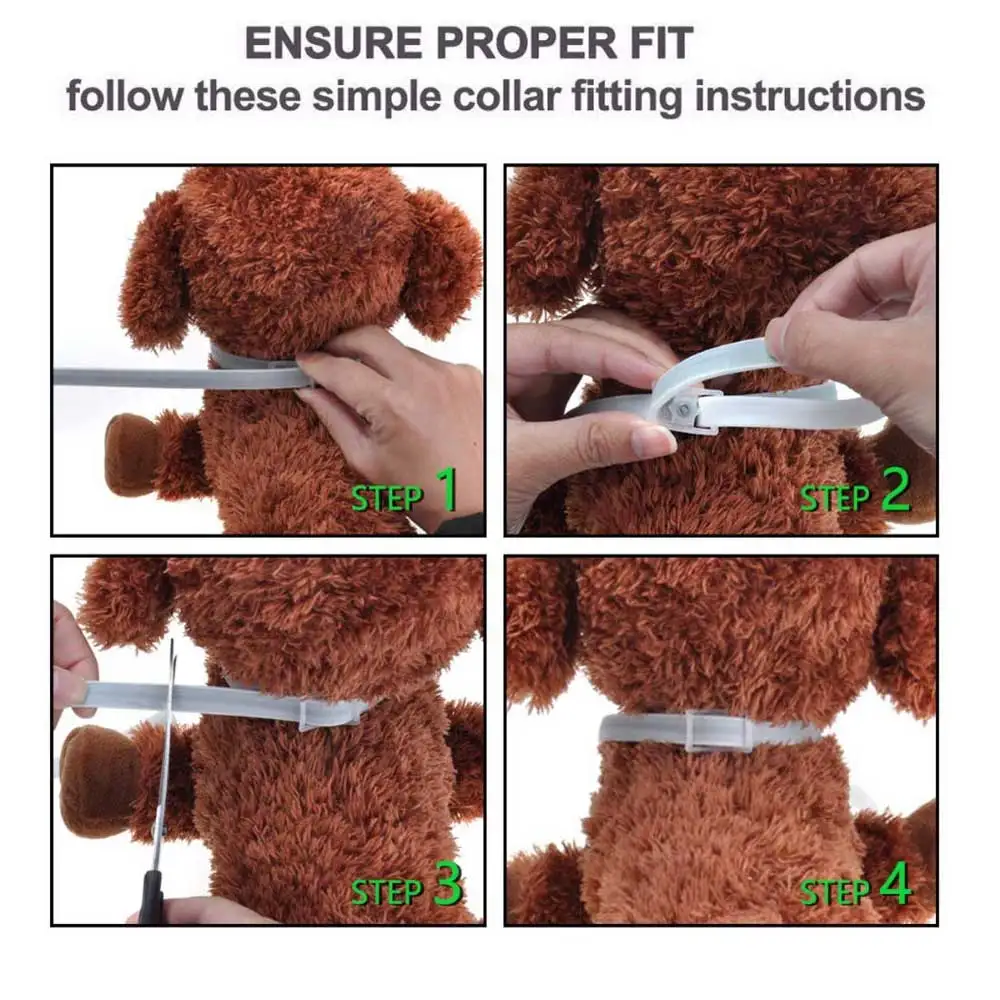 ENSURE PROPER FIT
follow these simple collar fitting instructions

STEP 1

STEP 2

STEP 3

STEP 4