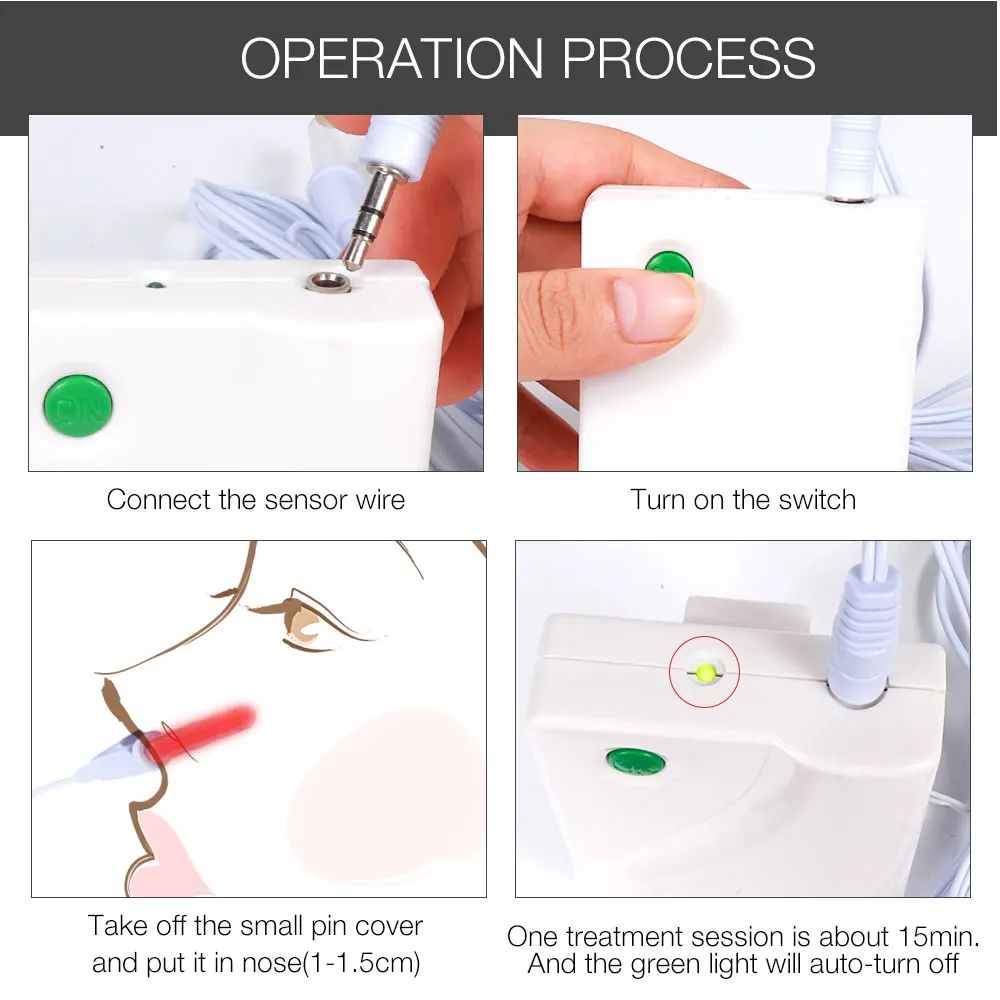 OPERATION PROCESS

ON

Connect the sensor wire

Turn on the switch

Take off the small pin cover and put it in nose(1-1.5cm)

One treatment session is about 15min. And the green light will auto-turn off