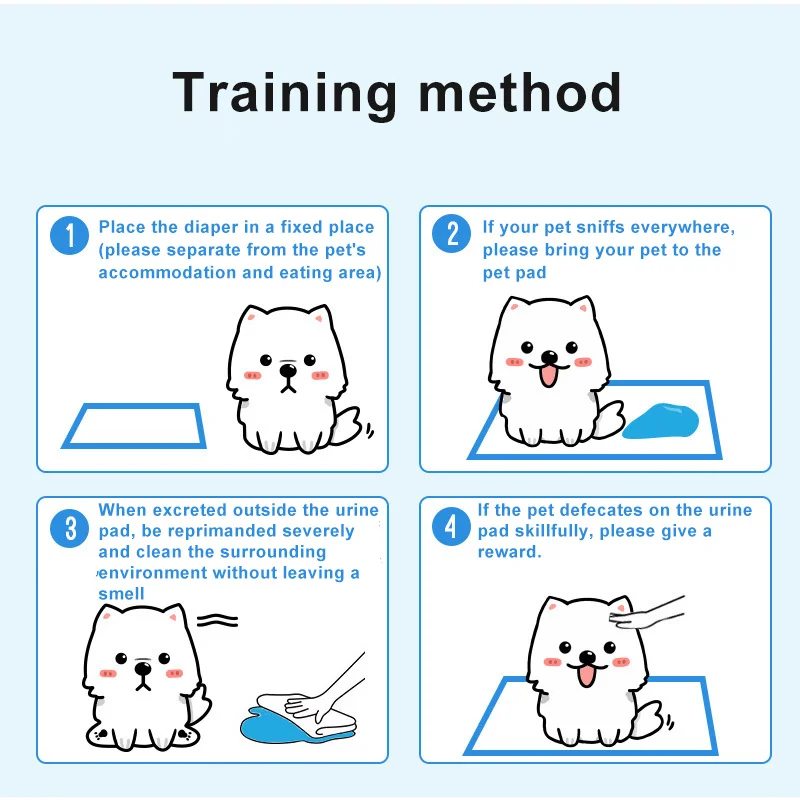 Training method

1 Place the diaper in a fixed place (please separate from the pet's accommodation and eating area)

2 If your pet sniffs everywhere, please bring your pet to the pet pad

3 When excreted outside the urine pad, be reprimanded severely and clean the surrounding environment without leaving a smell

4 If the pet defecates on the urine pad skillfully, please give a reward.