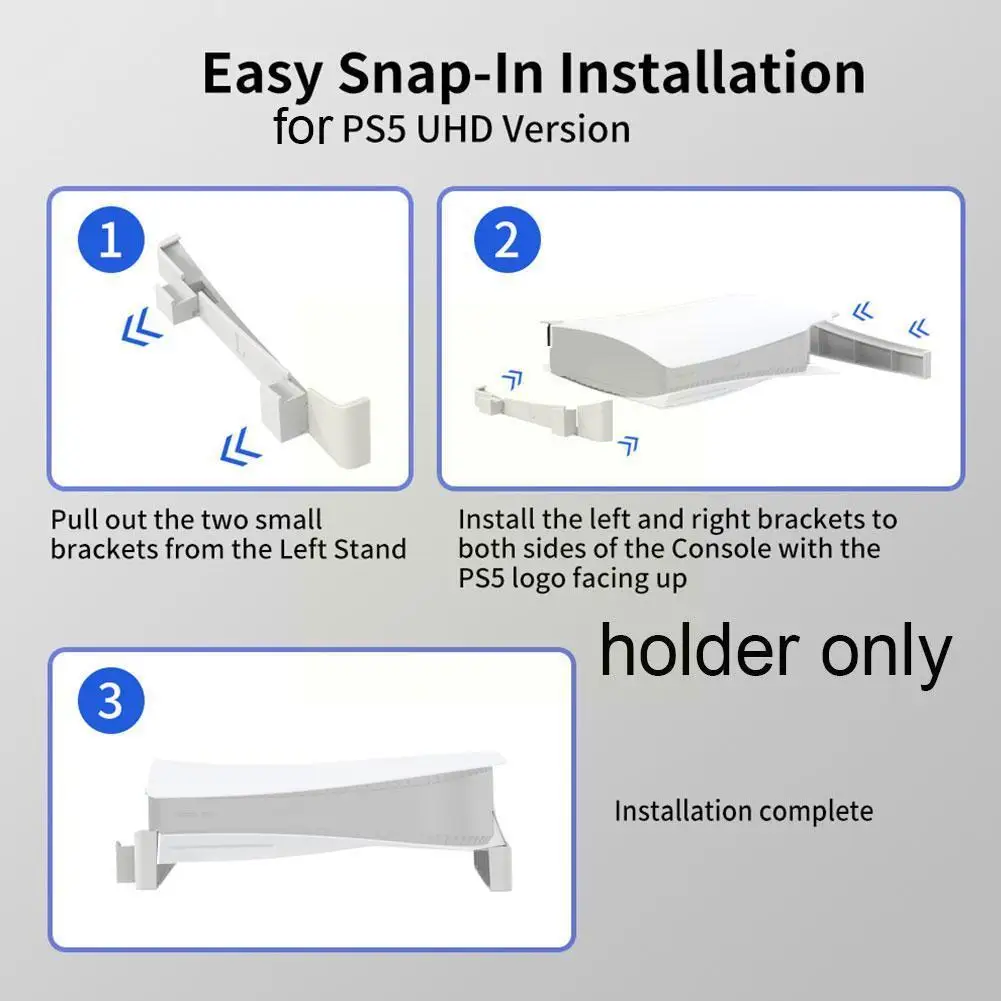 Easy Snap-In Installation
for PS5 UHD Version

1

Pull out the two small brackets from the Left Stand

2

Install the left and right brackets to both sides of the Console with the PS5 logo facing up

holder only

3

Installation complete