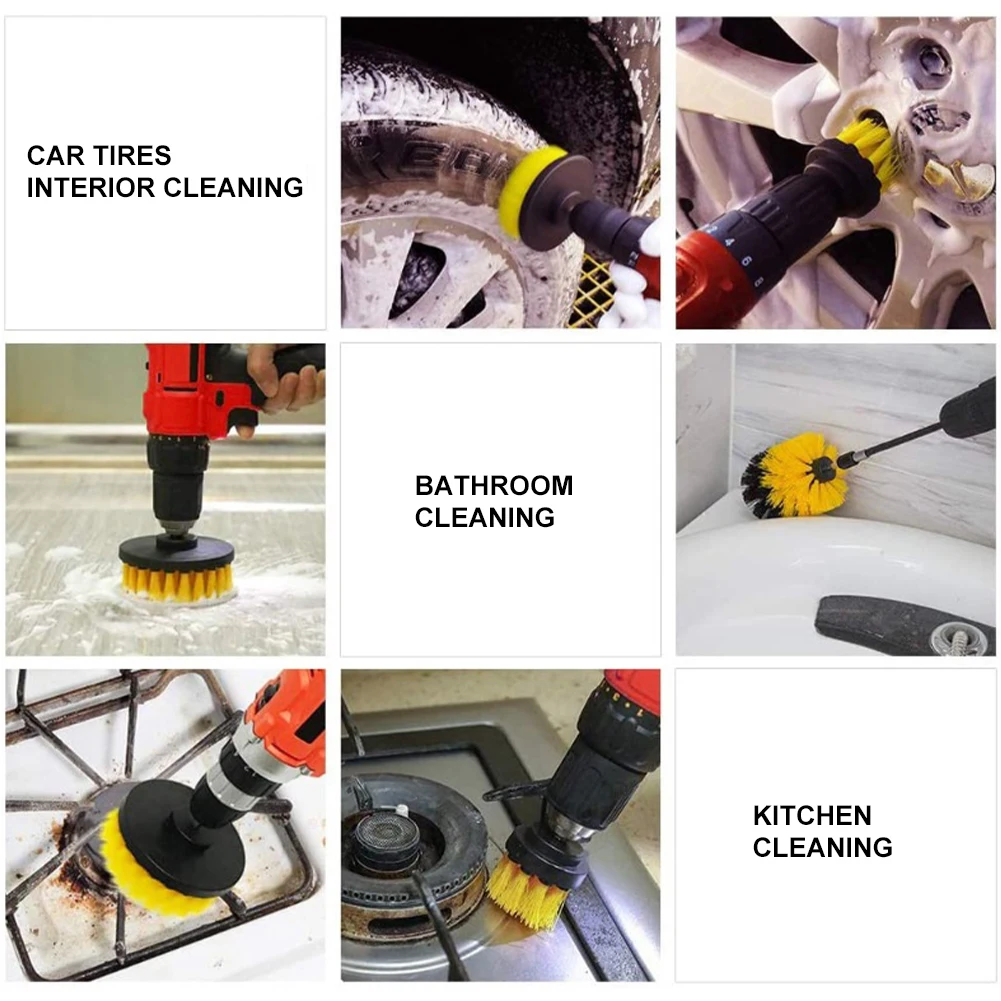 CAR TIRES
INTERIOR CLEANING

BATHROOM
CLEANING

KITCHEN
CLEANING