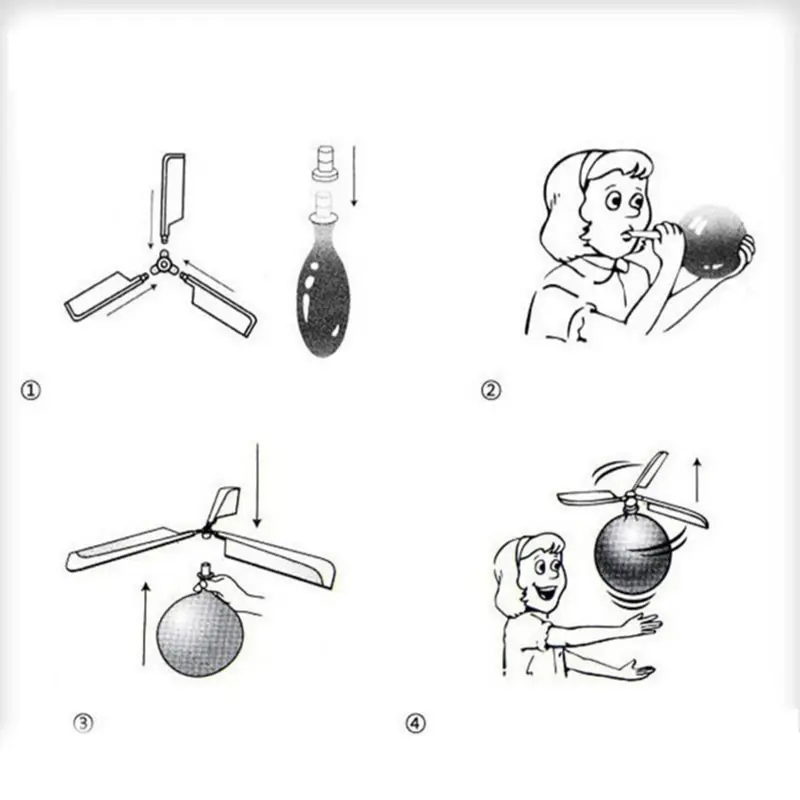 ①

②

③

④