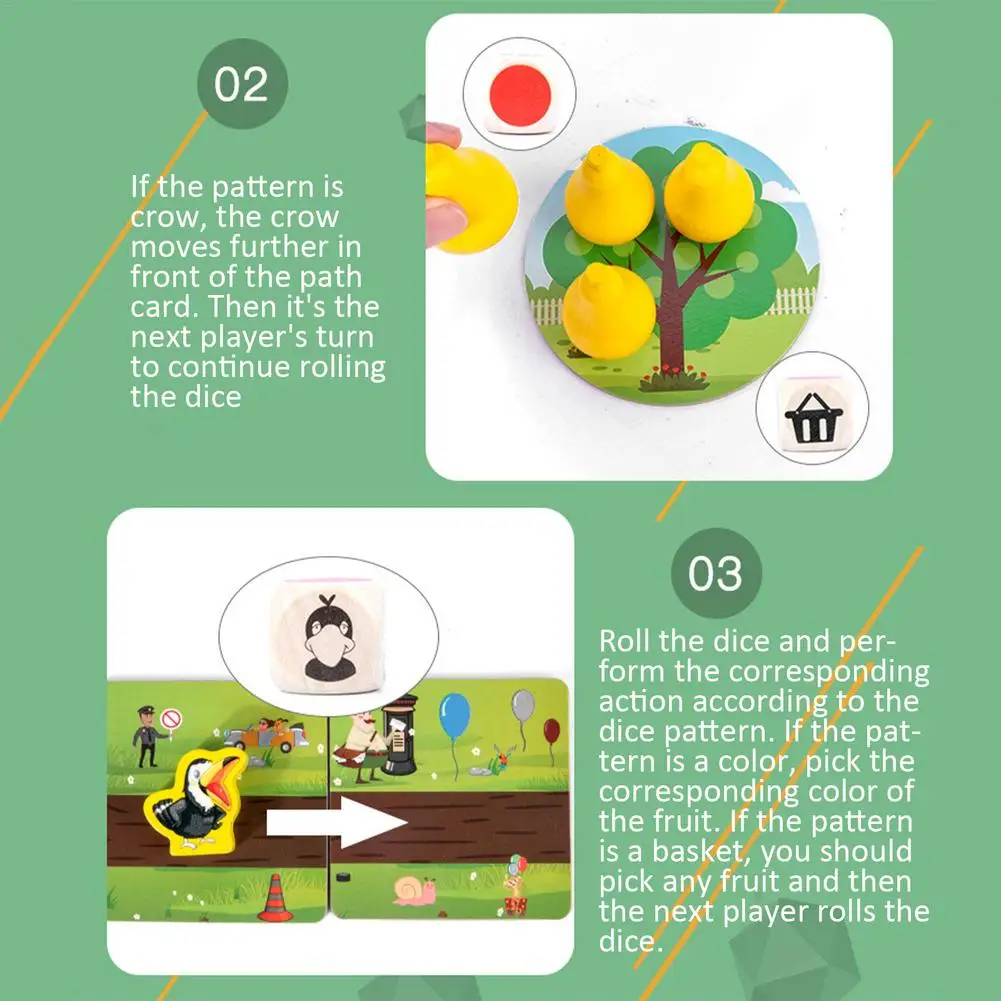 02

If the pattern is crow, the crow moves further in front of the path card. Then it's the next player's turn to continue rolling the dice

03

Roll the dice and perform the corresponding action according to the dice pattern. If the pattern is a color, pick the corresponding color of the fruit. If the pattern is a basket, you should pick any fruit and then the next player rolls the dice.