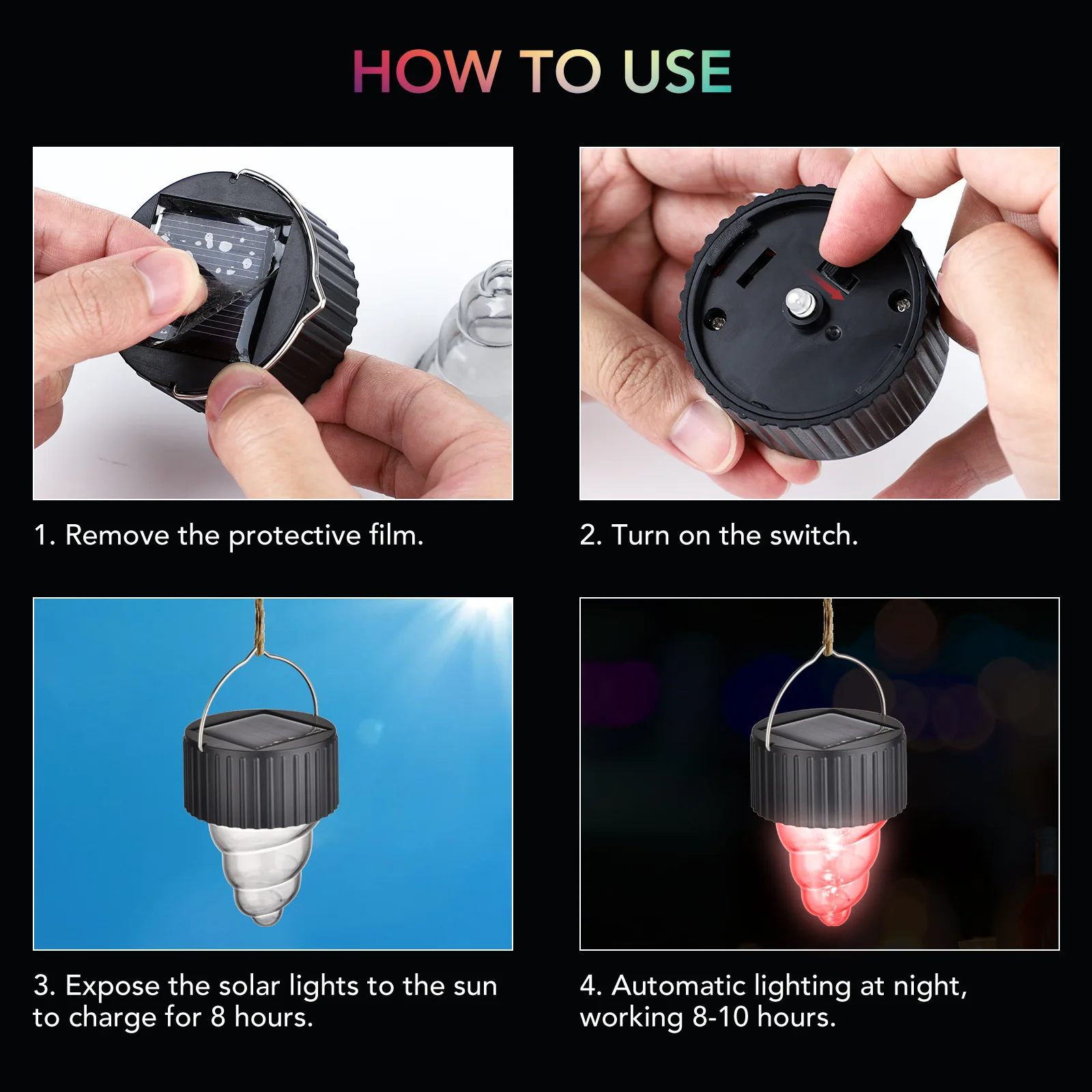 HOW TO USE

1. Remove the protective film.

2. Turn on the switch.

3. Expose the solar lights to the sun to charge for 8 hours.

4. Automatic lighting at night, working 8-10 hours.