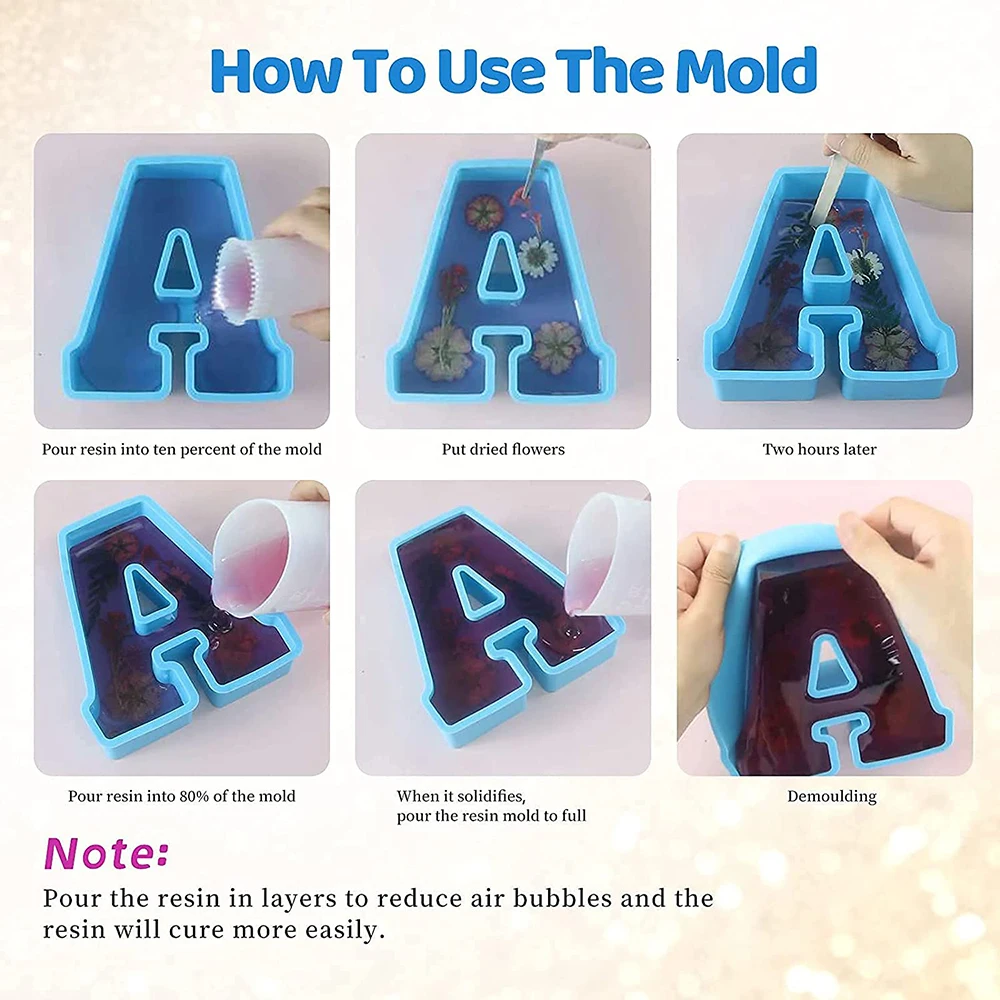 How To Use The Mold

Pour resin into ten percent of the mold

Put dried flowers

Two hours later

Pour resin into 80% of the mold

When it solidifies,
pour the resin mold to full

Demoulding

Note:

Pour the resin in layers to reduce air bubbles and the resin will cure more easily.