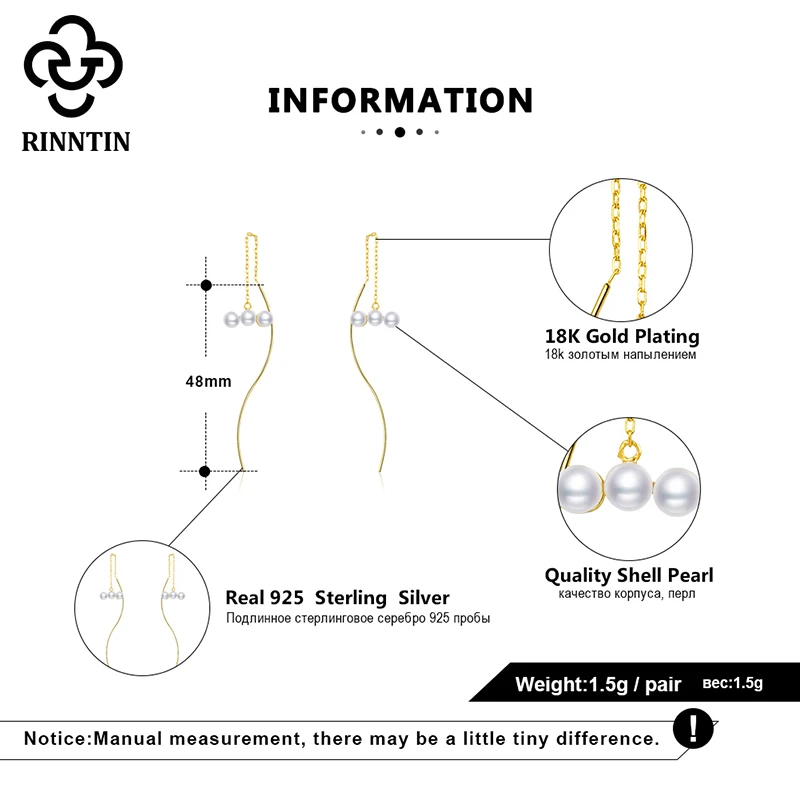 RINNTIN

INFORMATION

48mm

18K Gold Plating
18k золотым напылением

Quality Shell Pearl
качество корпуса, перл

Real 925 Sterling Silver
Подлинное стерлинговое серебро 925 пробы

Weight:1.5g / pair вес:1.5g

Notice:Manual measurement, there may be a little tiny difference.

!