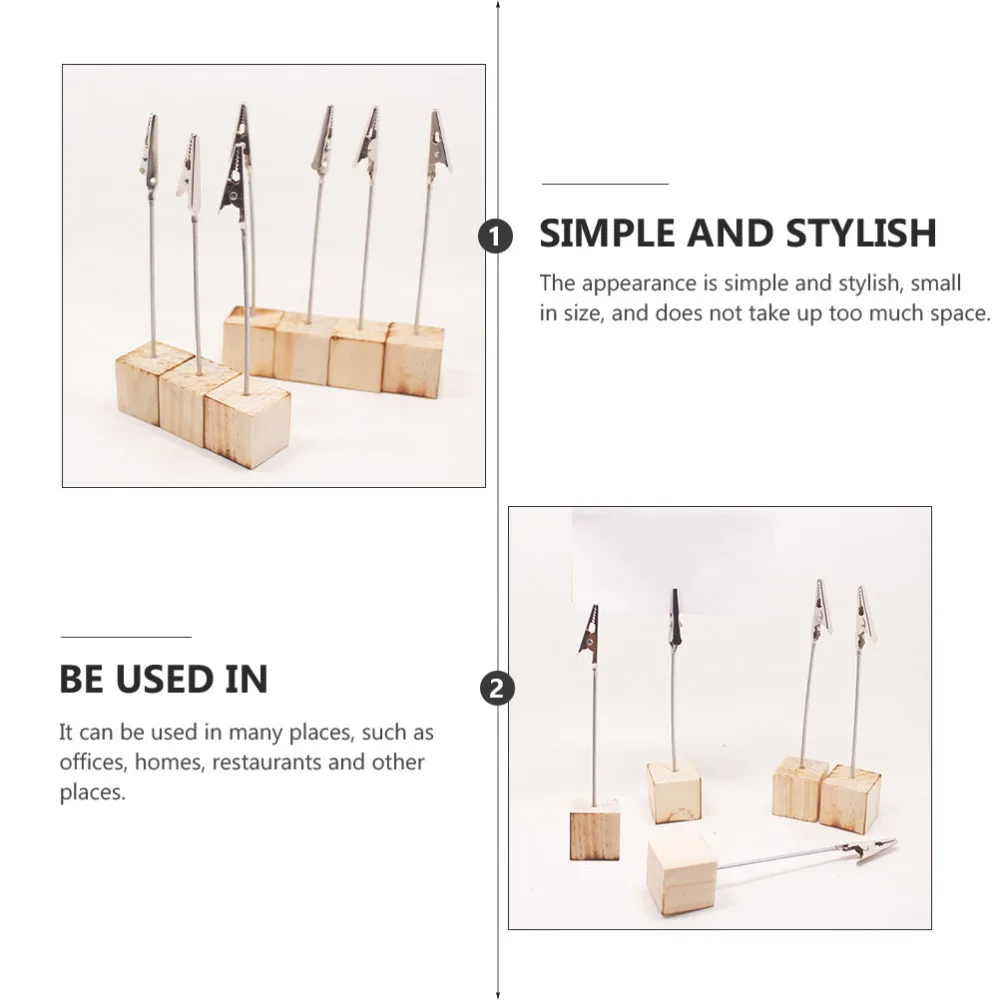 1

SIMPLE AND STYLISH

The appearance is simple and stylish, small in size, and does not take up too much space.

BE USED IN

It can be used in many places, such as offices, homes, restaurants and other places.

2