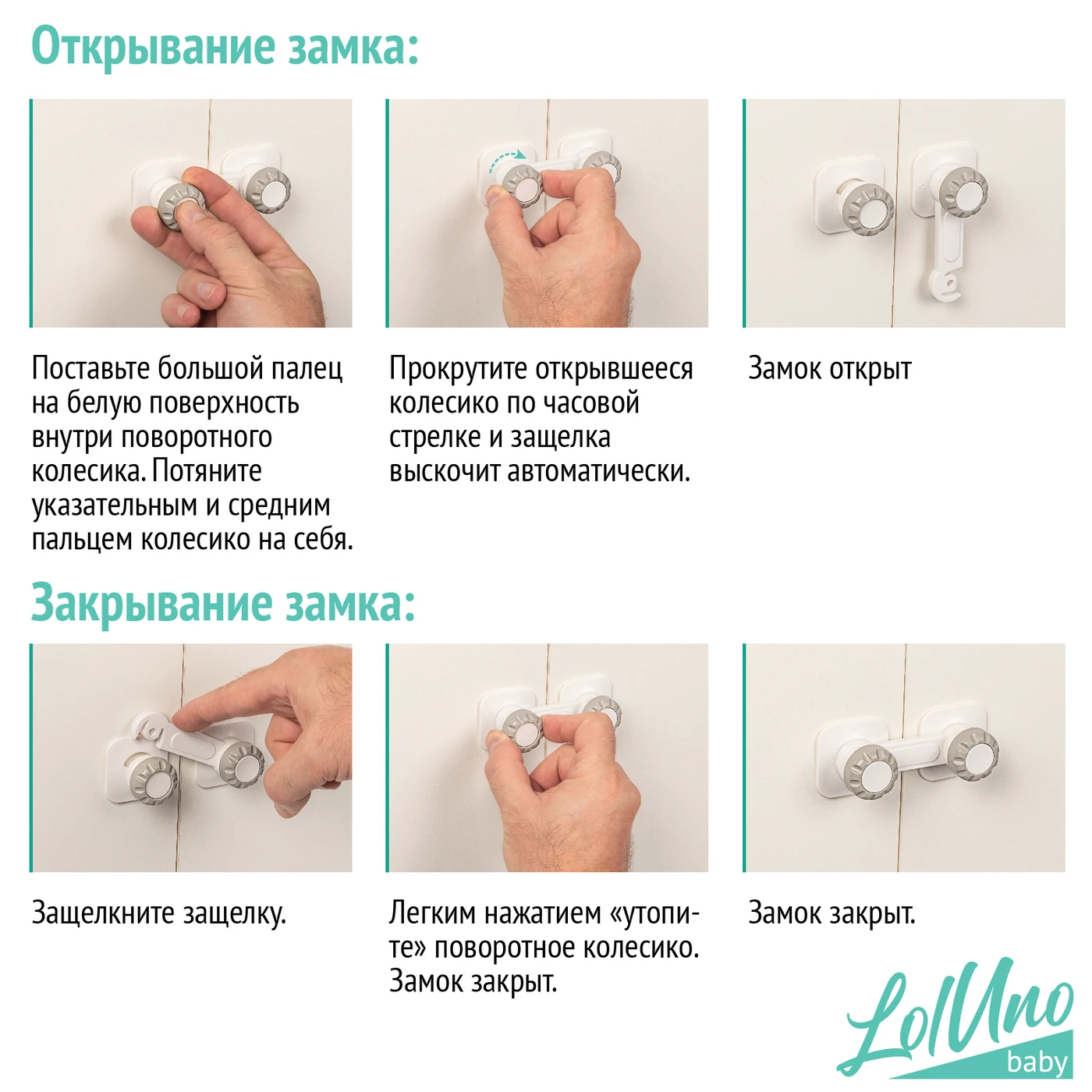 Открывание замка:

Поставьте большой палец на белую поверхность внутри поворотного колесика. Потяните указательным и средним пальцем колесико на себя.

Прокрутите открывшееся колесико по часовой стрелке и защелка выскочит автоматически.

Замок открыт

Закрывание замка:

Защелкните защелку.

Легким нажатием «утопите» поворотное колесико. Замок закрыт.

Замок закрыт.

LolUno baby