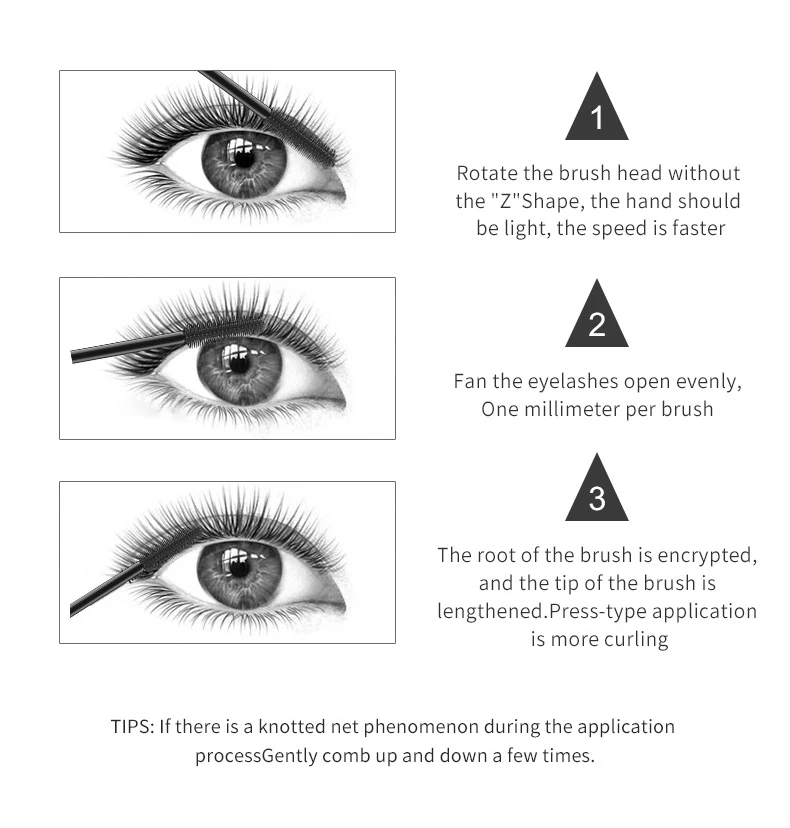 1

Rotate the brush head without the "Z"Shape, the hand should be light, the speed is faster

2

Fan the eyelashes open evenly, One millimeter per brush

3

The root of the brush is encrypted, and the tip of the brush is lengthened.Press-type application is more curling

TIPS: If there is a knotted net phenomenon during the application processGently comb up and down a few times.