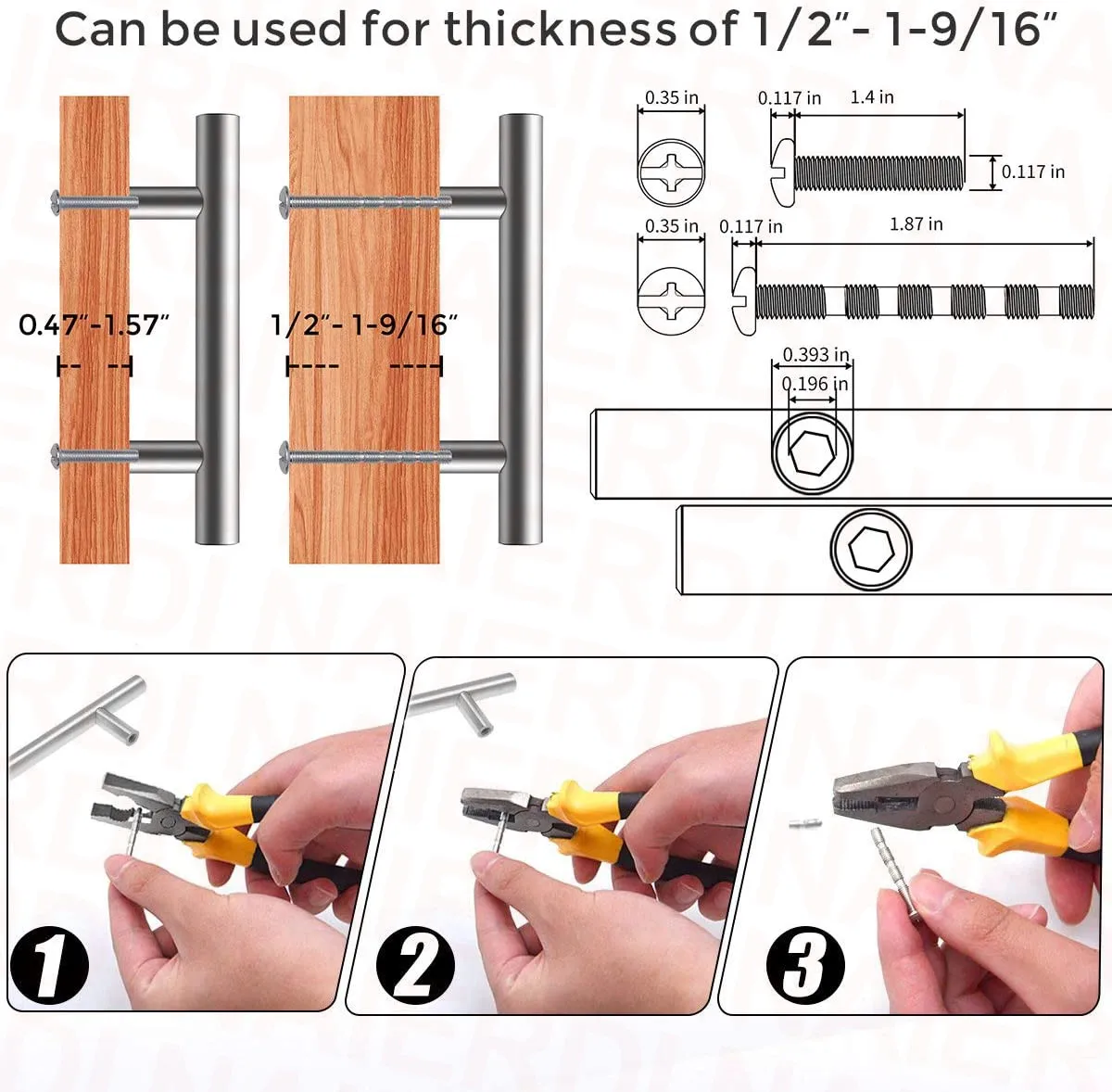 Can be used for thickness of 1/2"- 1-9/16"

0.47"-1.57"

1/2"- 1-9/16"

0.35 in

0.117 in

1.4 in

0.117 in

0.35 in

0.117 in

1.87 in

0.393 in

0.196 in

1

2

3