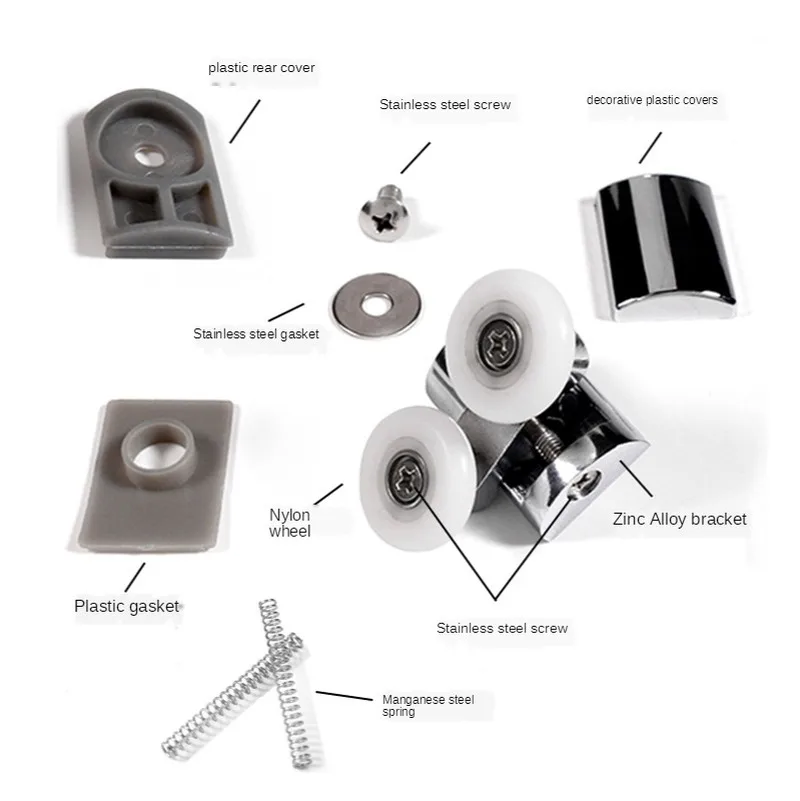 plastic rear cover

Stainless steel screw

decorative plastic covers

Stainless steel gasket

Nylon wheel

Zinc Alloy bracket

Plastic gasket

Stainless steel screw

Manganese steel spring