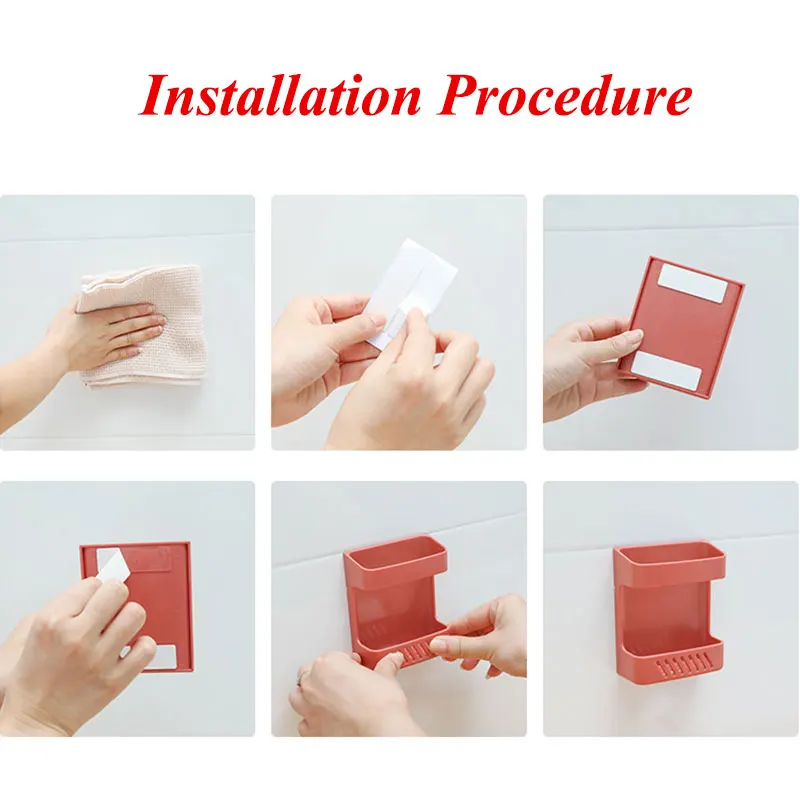 Installation Procedure