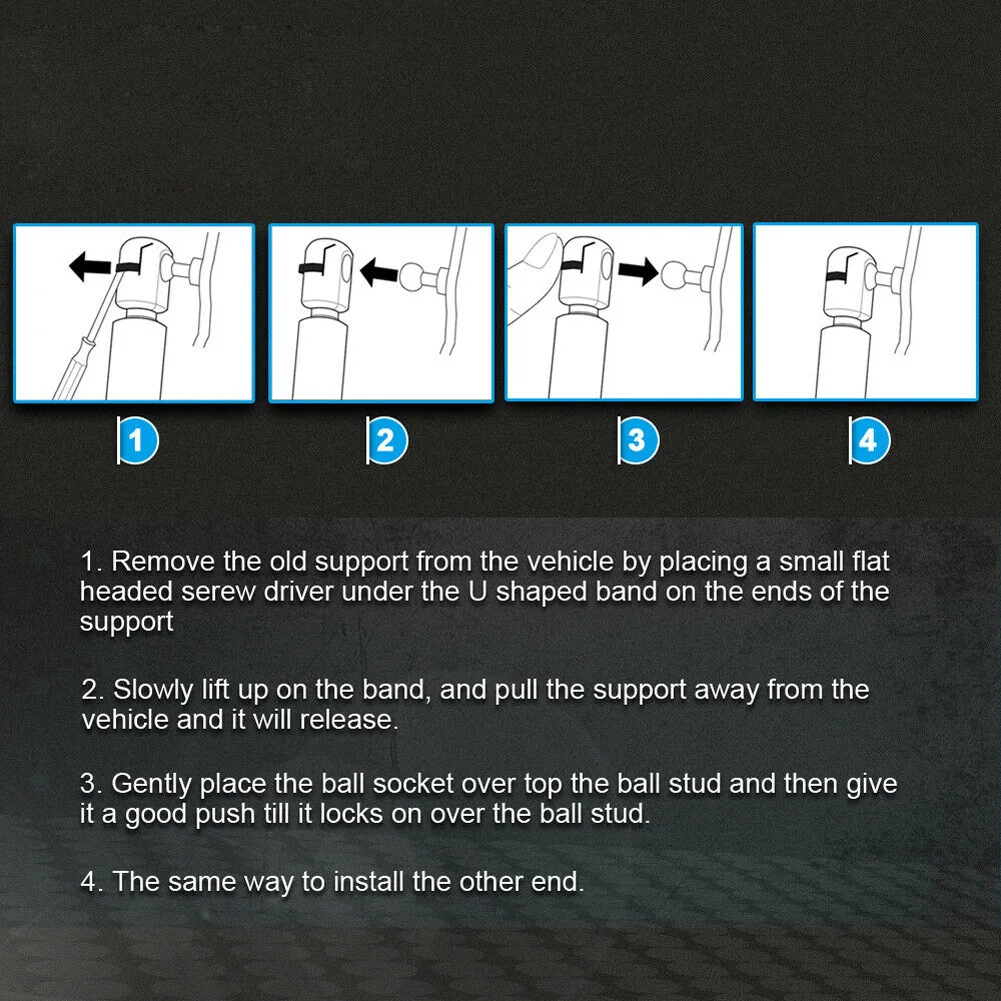 1

2

3

4

1. Remove the old support from the vehicle by placing a small flat headed serew driver under the U shaped band on the ends of the support

2. Slowly lift up on the band, and pull the support away from the vehicle and it will release.

3. Gently place the ball socket over top the ball stud and then give it a good push till it locks on over the ball stud.

4. The same way to install the other end.