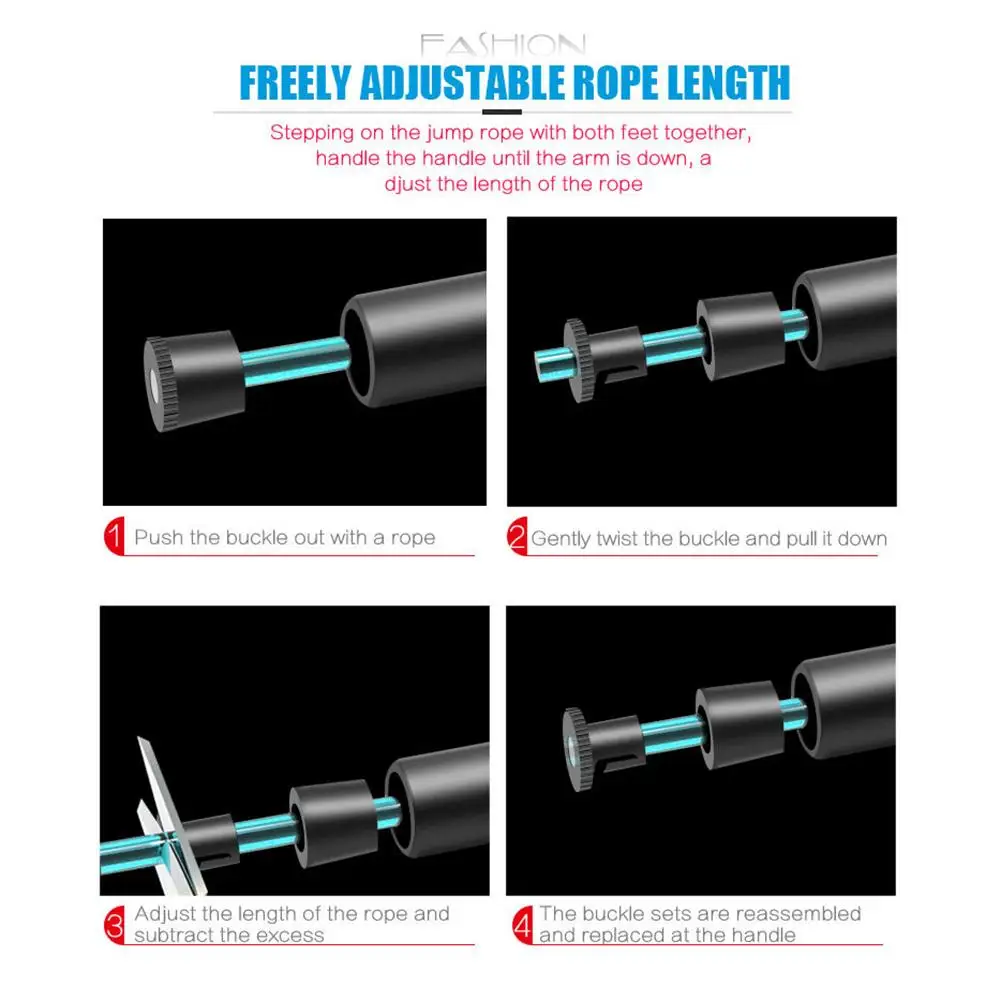 FASHION

FREELY ADJUSTABLE ROPE LENGTH

Stepping on the jump rope with both feet together, handle the handle until the arm is down, a djust the length of the rope

1 Push the buckle out with a rope

2 Gently twist the buckle and pull it down

3 Adjust the length of the rope and subtract the excess

4 The buckle sets are reassembled and replaced at the handle