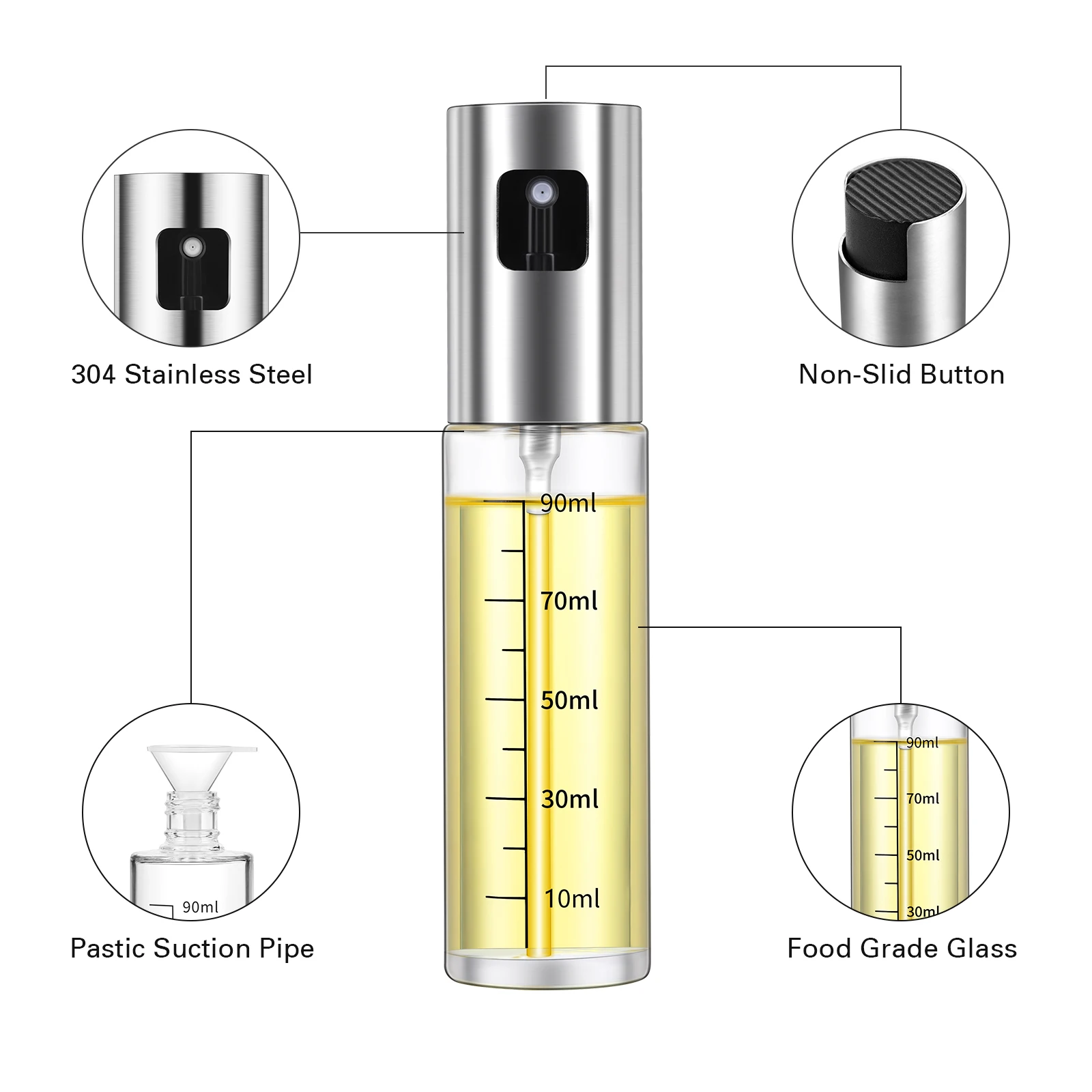 304 Stainless Steel

Non-Slid Button

90ml
70ml
50ml
30ml
10ml

90ml

Pastic Suction Pipe

90ml
70ml
50ml
30ml

Food Grade Glass