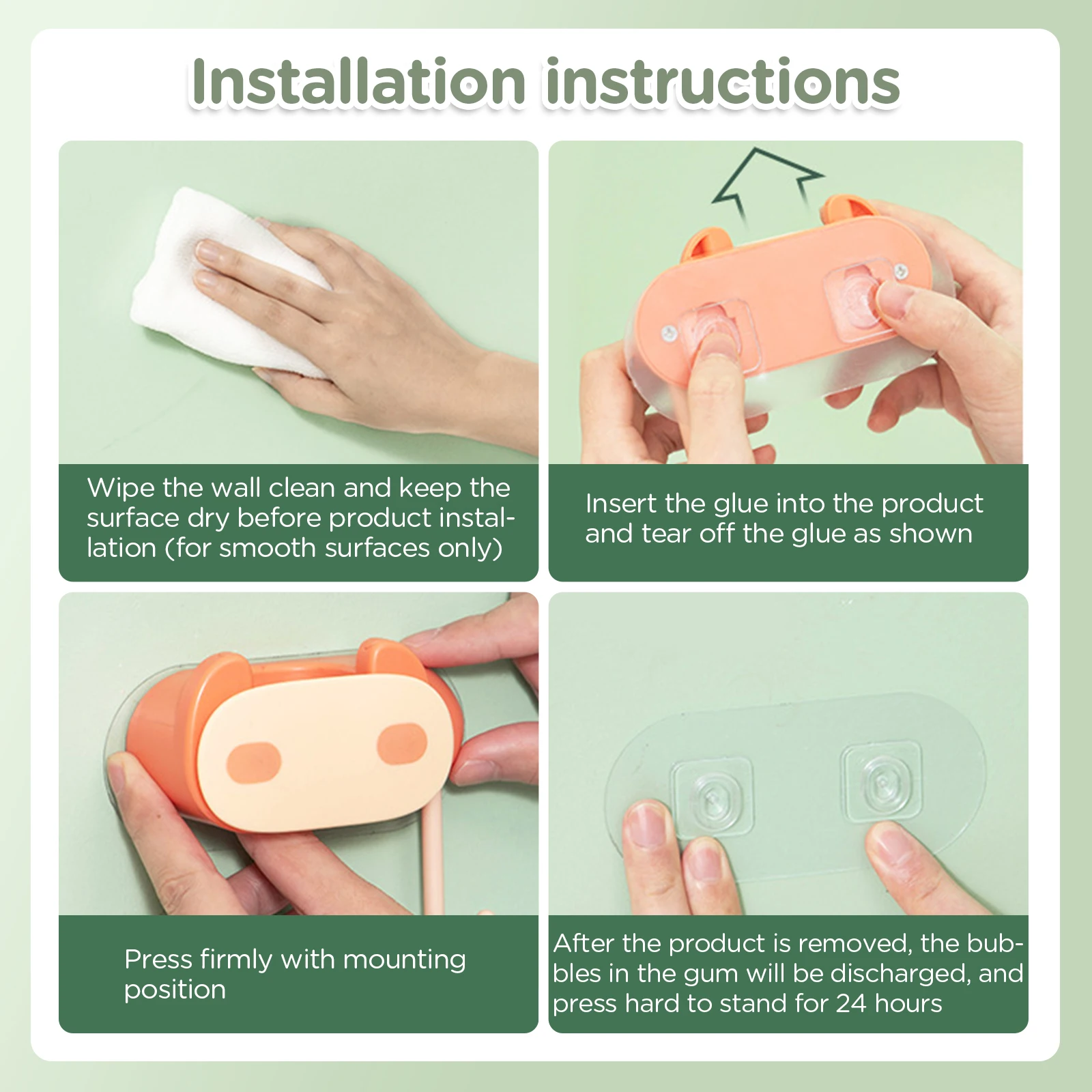 Installation instructions

Wipe the wall clean and keep the surface dry before product installation (for smooth surfaces only)

Insert the glue into the product and tear off the glue as shown

Press firmly with mounting position

After the product is removed, the bubbles in the gum will be discharged, and press hard to stand for 24 hours