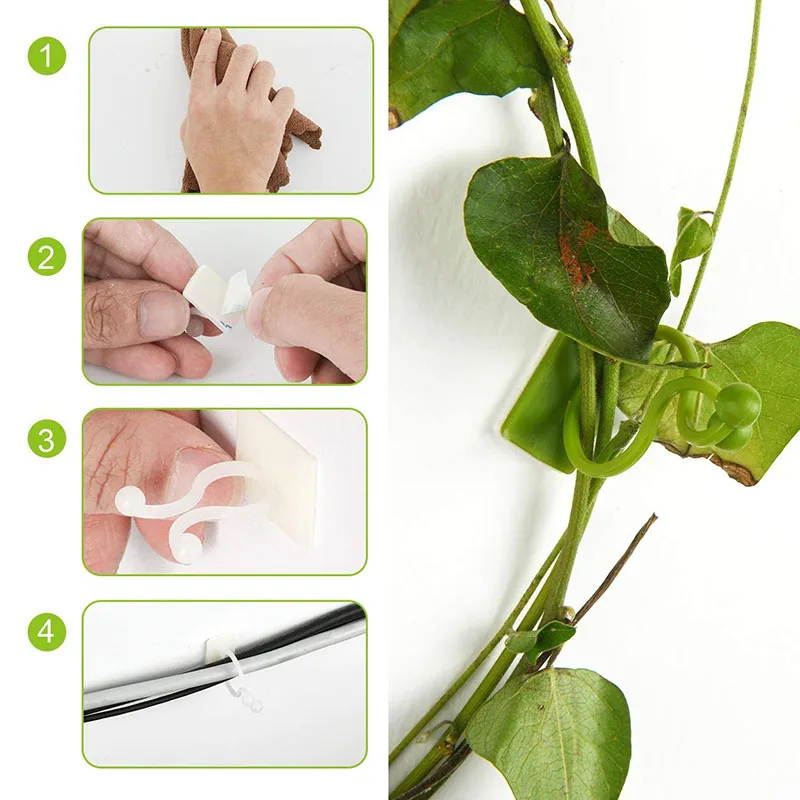 1

2

3

4