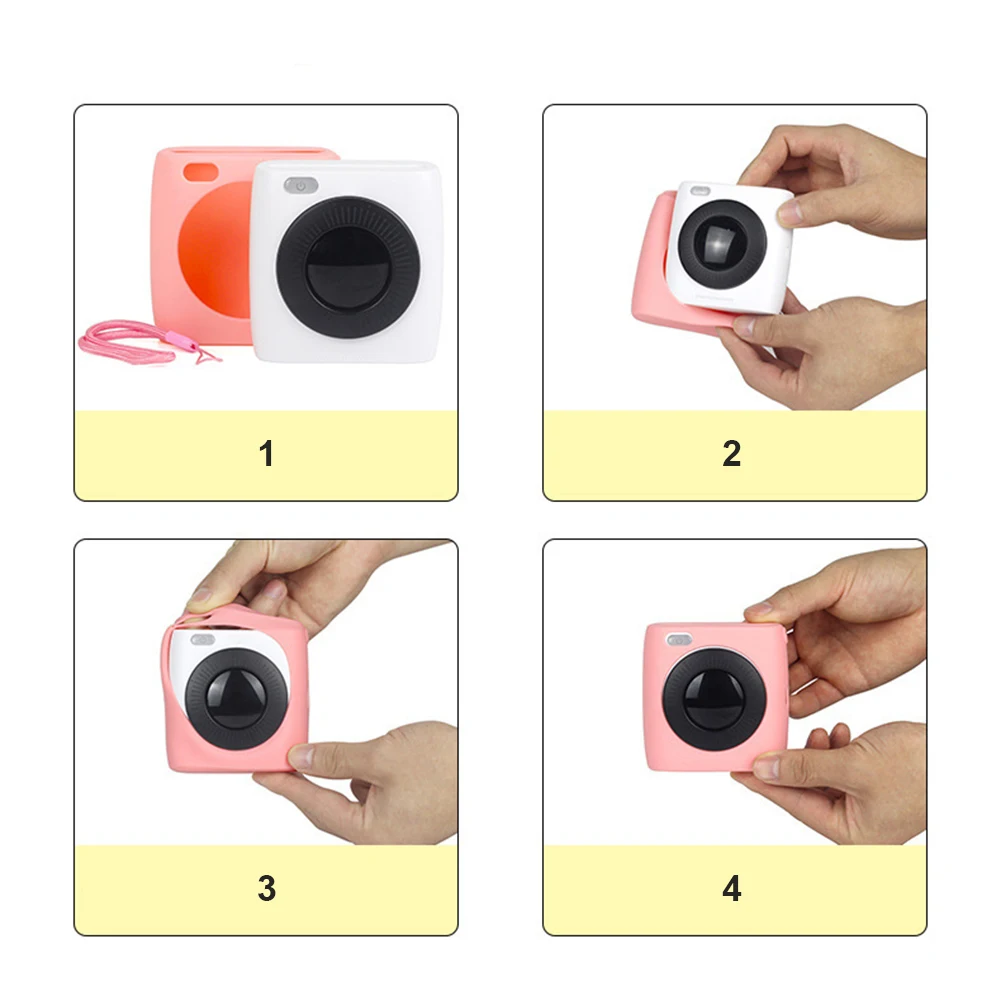 1

2

3

4