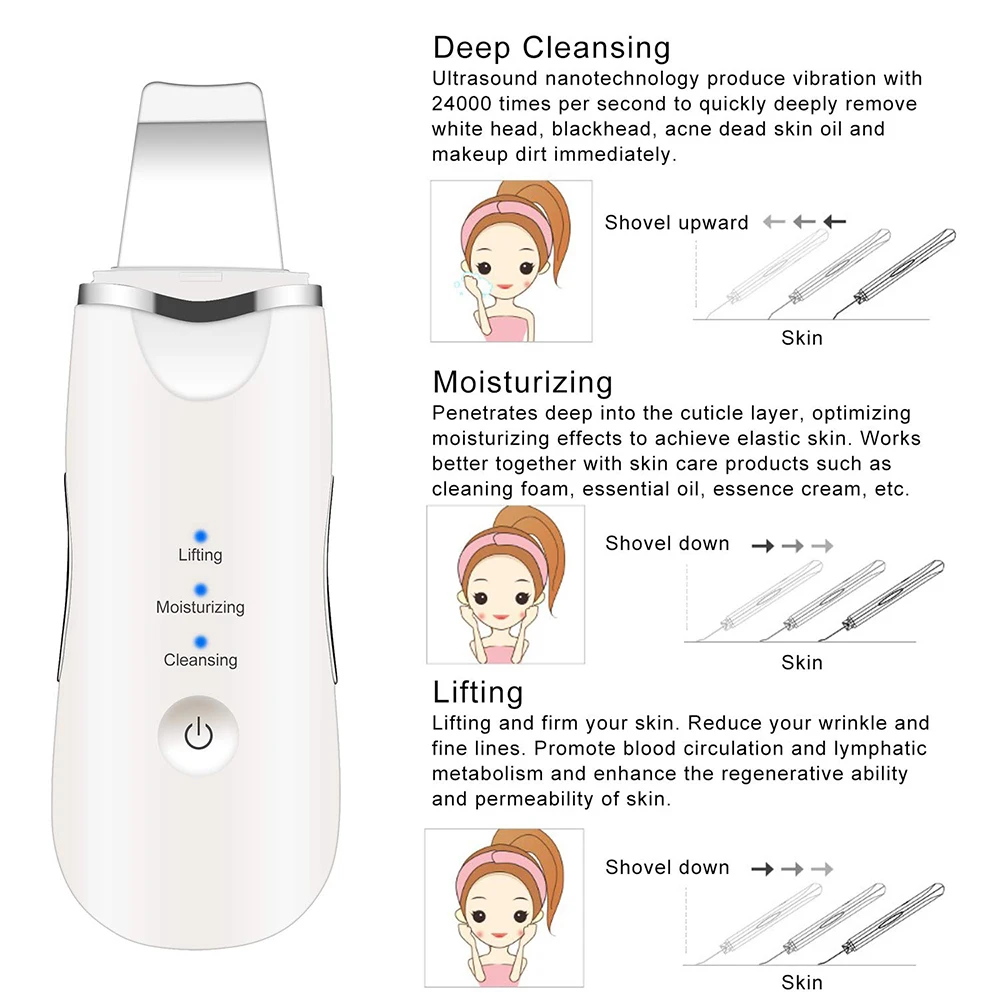 Lifting
Moisturizing
Cleansing

Deep Cleansing
Ultrasound nanotechnology produce vibration with 24000 times per second to quickly deeply remove white head, blackhead, acne dead skin oil and makeup dirt immediately.

Shovel upward
Skin

Moisturizing
Penetrates deep into the cuticle layer, optimizing moisturizing effects to achieve elastic skin. Works better together with skin care products such as cleaning foam, essential oil, essence cream, etc.

Shovel down
Skin

Lifting
Lifting and firm your skin. Reduce your wrinkle and fine lines. Promote blood circulation and lymphatic metabolism and enhance the regenerative ability and permeability of skin.

Shovel down
Skin