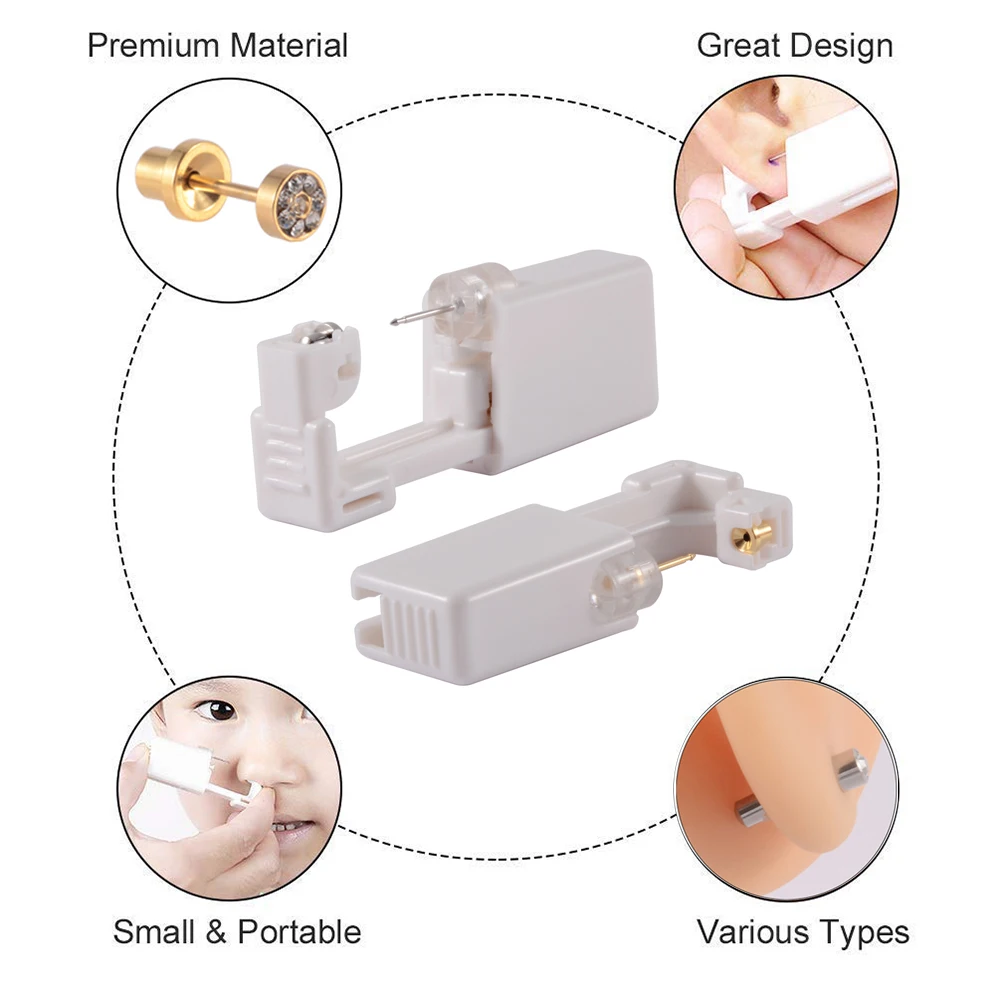 Premium Material

Great Design

Small & Portable

Various Types