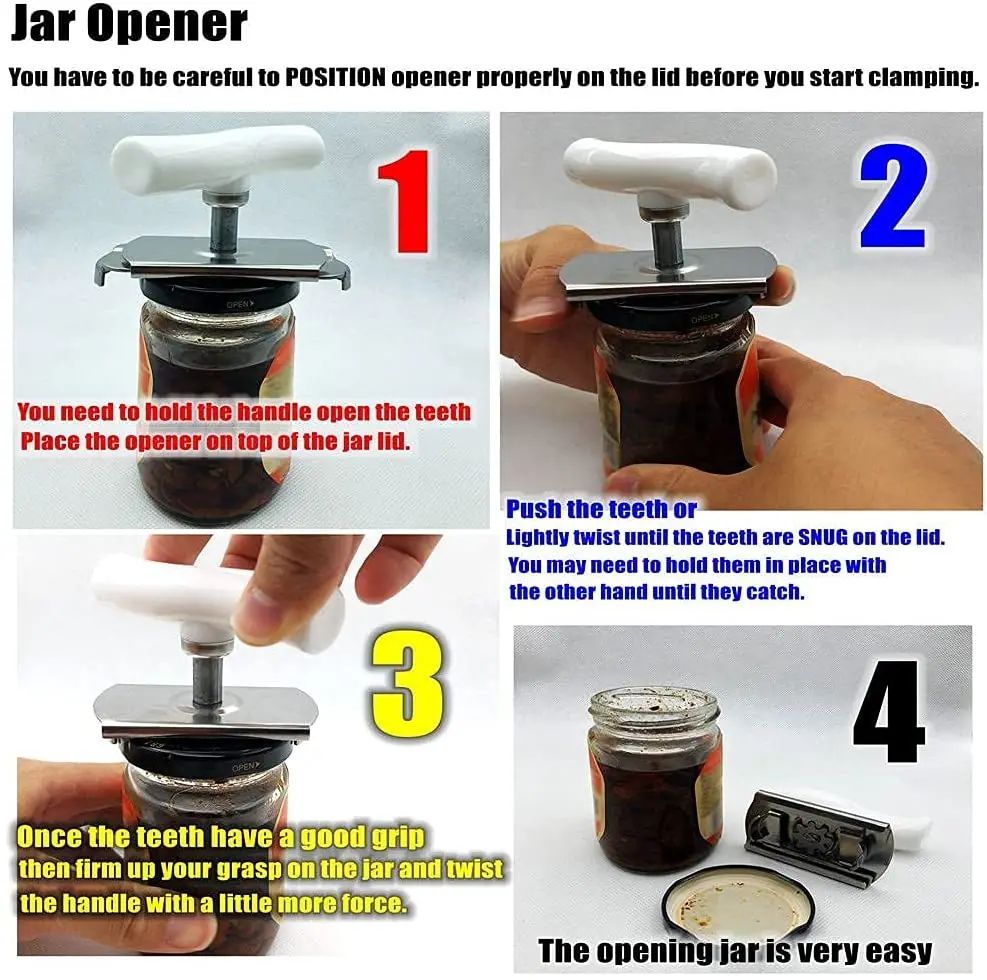 Jar Opener

You have to be careful to POSITION opener properly on the lid before you start clamping.

1

OPEN

You need to hold the handle open the teeth
Place the opener on top of the jar lid.

2

OPEN

Push the teeth or
Lightly twist until the teeth are SNUG on the lid.
You may need to hold them in place with the other hand until they catch.

3

OPEN

Once the teeth have a good grip then firm up your grasp on the jar and twist the handle with a little more force.

4

The opening jar is very easy