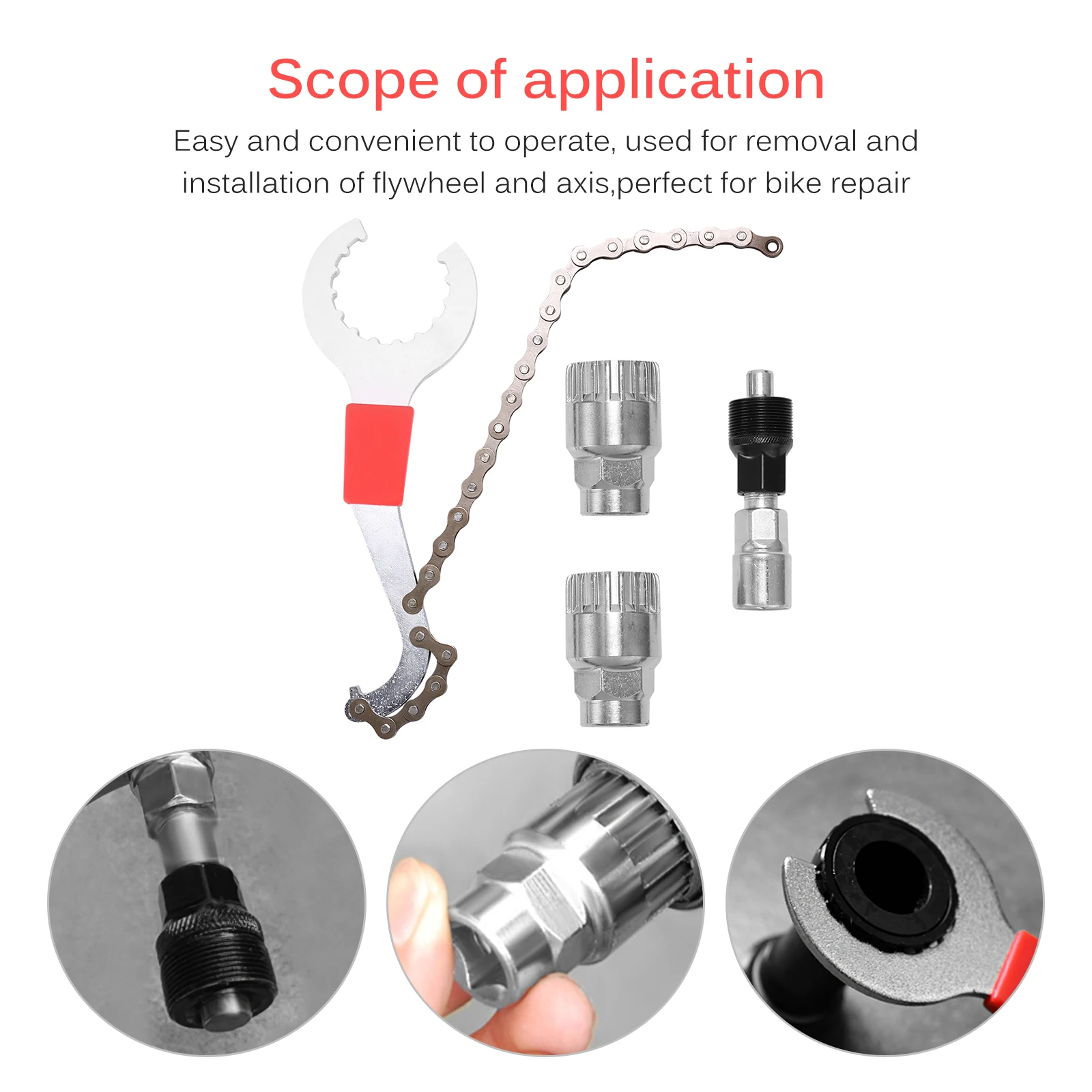 Scope of application

Easy and convenient to operate, used for removal and installation of flywheel and axis,perfect for bike repair