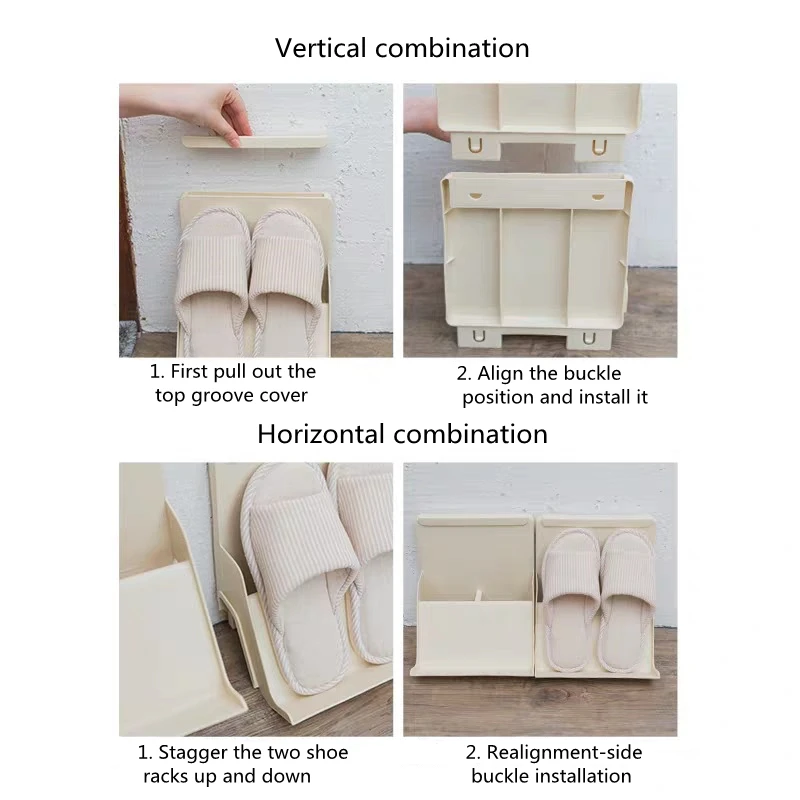 Vertical combination

1. First pull out the top groove cover

2. Align the buckle position and install it

Horizontal combination

1. Stagger the two shoe racks up and down

2. Realignment-side buckle installation