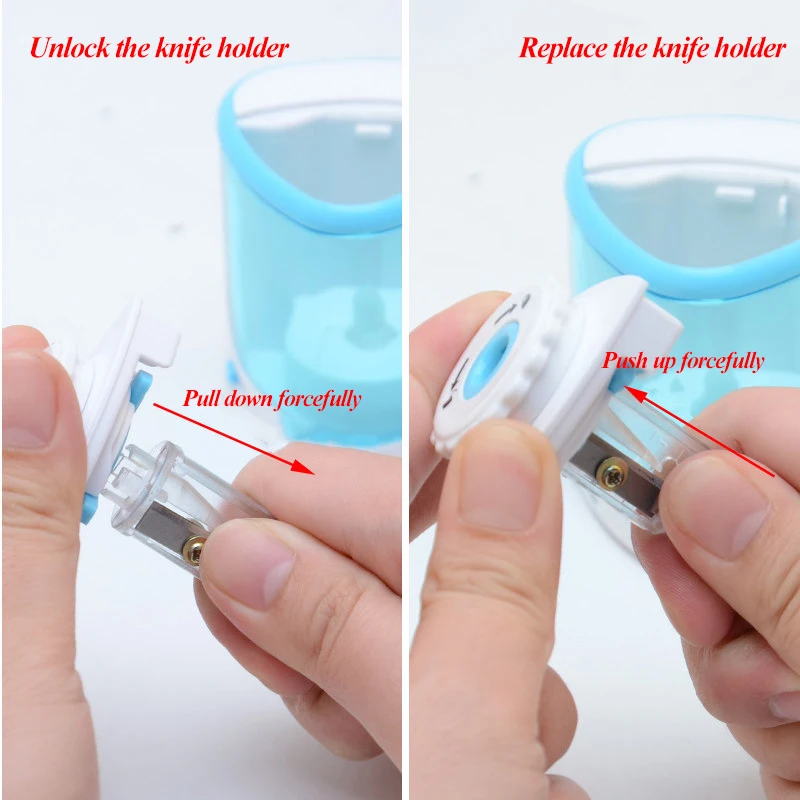 Unlock the knife holder

Pull down forcefully

Replace the knife holder

Push up forcefully