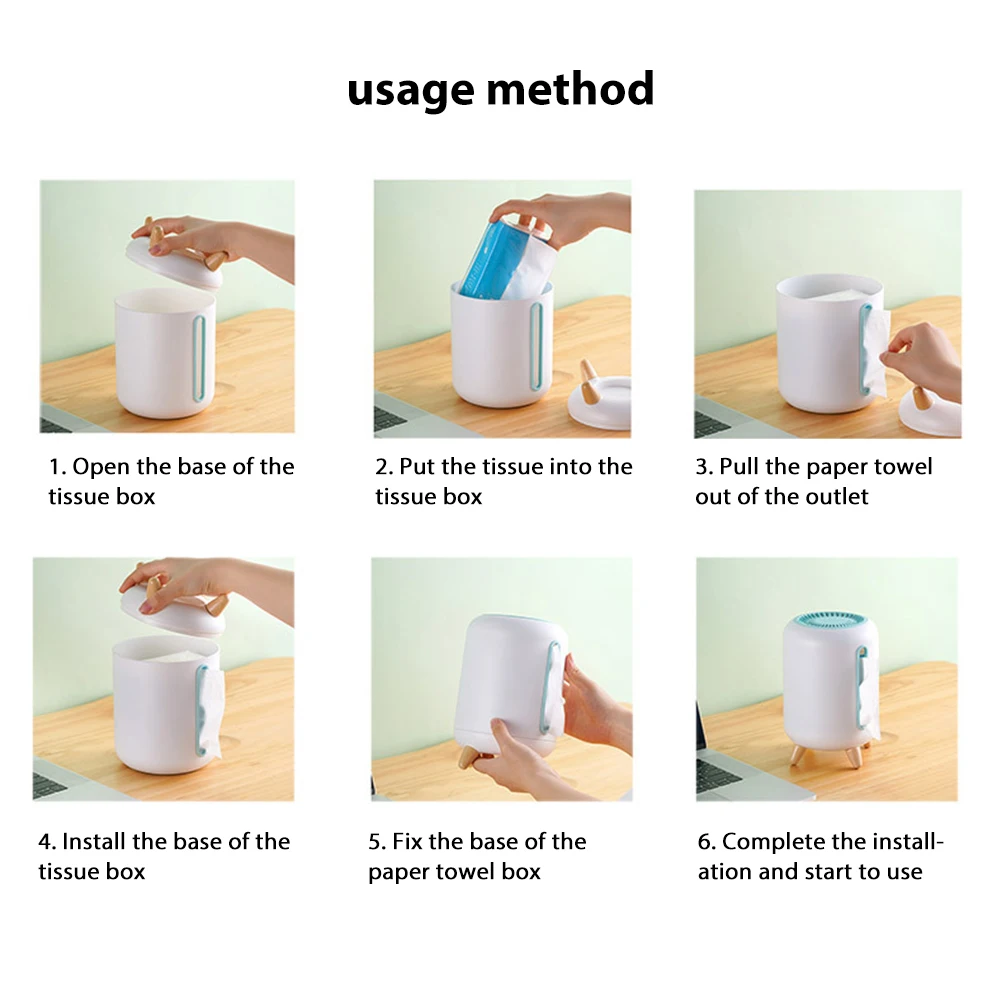 usage method

1. Open the base of the tissue box

2. Put the tissue into the tissue box

3. Pull the paper towel out of the outlet

4. Install the base of the tissue box

5. Fix the base of the paper towel box

6. Complete the installation and start to use