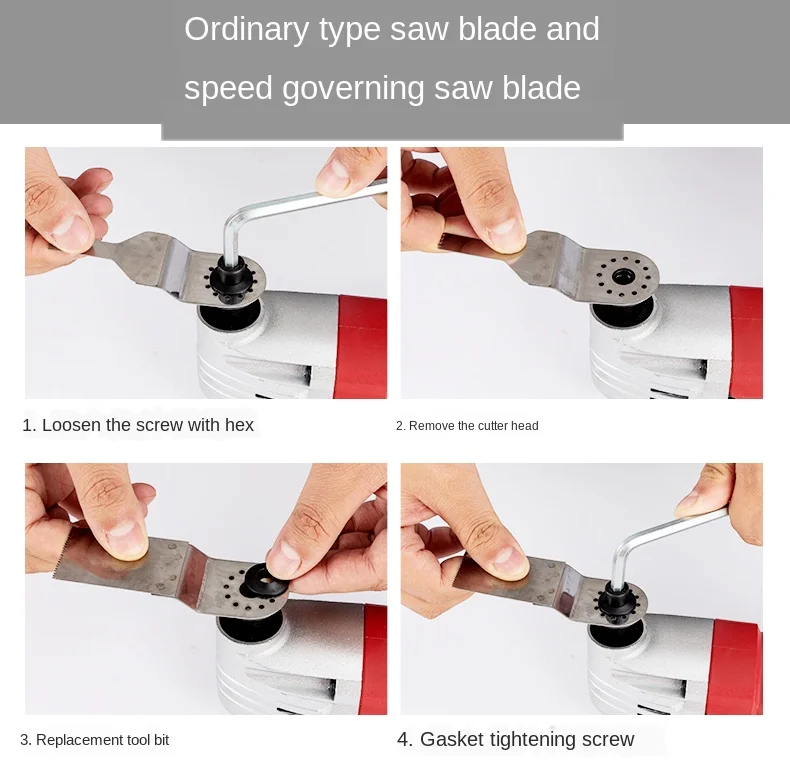 Ordinary type saw blade and speed governing saw blade

1. Loosen the screw with hex

2. Remove the cutter head

3. Replacement tool bit

4. Gasket tightening screw