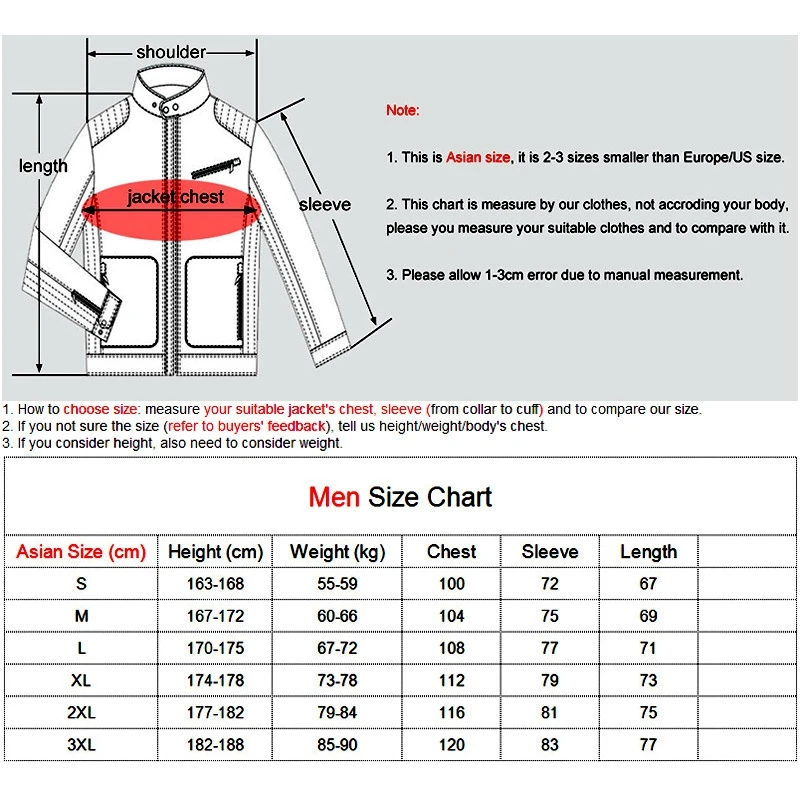 shoulder

length

jacket chest

sleeve

Note:

1. This is Asian size, it is 2-3 sizes smaller than Europe/US size.

2. This chart is measure by our clothes, not accroding your body, please you measure your suitable clothes and to compare with it.

3. Please allow 1-3cm error due to manual measurement.

1. How to choose size: measure your suitable jacket's chest, sleeve (from collar to cuff) and to compare our size.
2. If you not sure the size (refer to buyers' feedback), tell us height/weight/body's chest.
3. If you consider height, also need to consider weight.

Men Size Chart

| Asian Size (cm) | Height (cm) | Weight (kg) | Chest | Sleeve | Length | |
|---|---|---|---|---|---|---|
| S | 163-168 | 55-59 | 100 | 72 | 67 | |
| M | 167-172 | 60-66 | 104 | 75 | 69 | |
| L | 170-175 | 67-72 | 108 | 77 | 71 | |
| XL | 174-178 | 73-78 | 112 | 79 | 73 | |
| 2XL | 177-182 | 79-84 | 116 | 81 | 75 | |
| 3XL | 182-188 | 85-90 | 120 | 83 | 77 | |