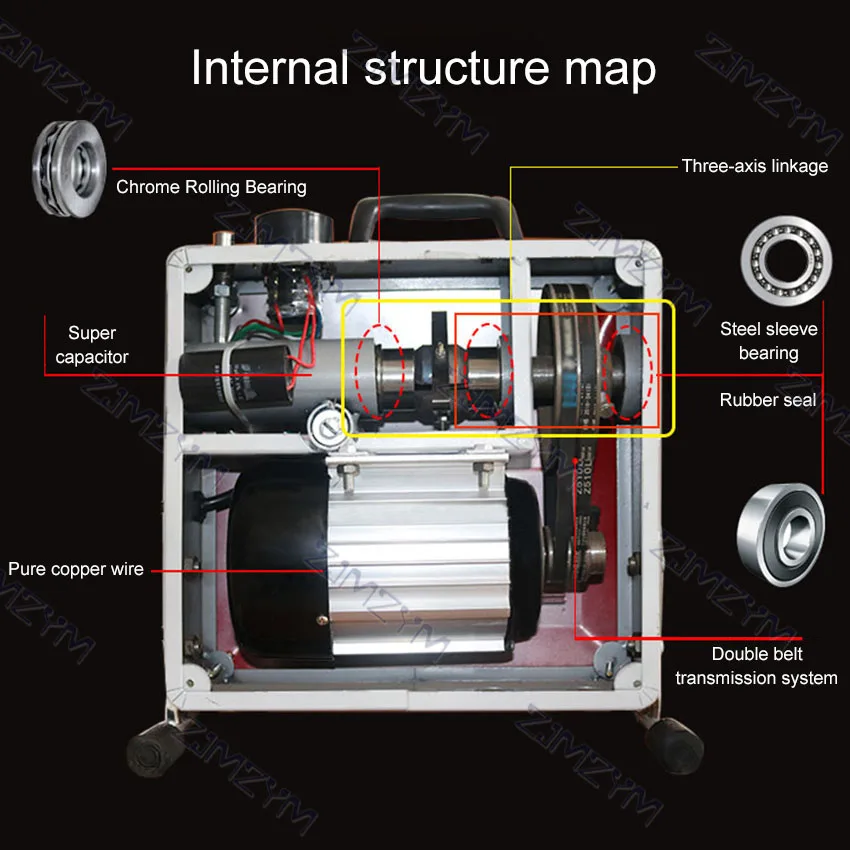 Internal structure map

Chrome Rolling Bearing

Three-axis linkage

Super capacitor

Steel sleeve bearing

Rubber seal

Pure copper wire

Double belt transmission system

ZIMZYM