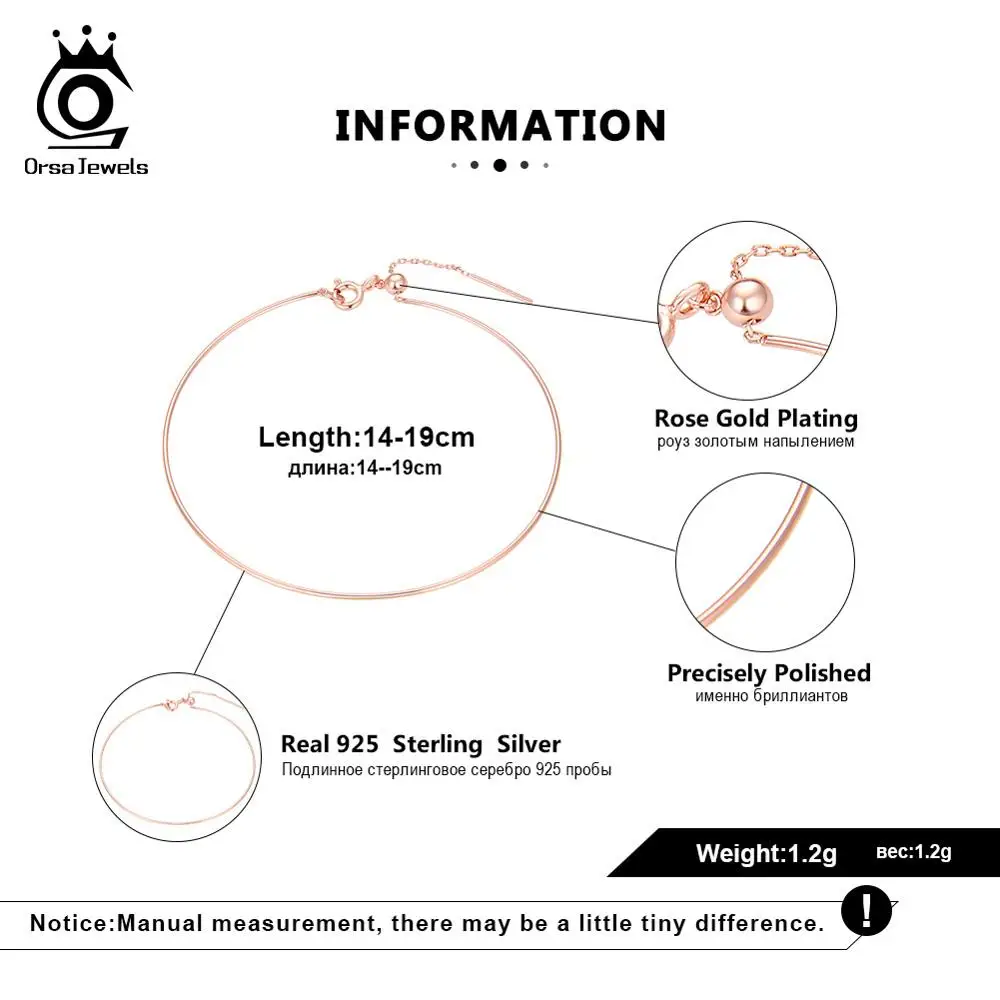 OrsaJewels

INFORMATION

Length:14-19cm
длина:14--19cm

Rose Gold Plating
роуз золотым напылением

Precisely Polished
именно бриллиантов

Real 925 Sterling Silver
Подлинное стерлинговое серебро 925 пробы

Weight:1.2g вес:1.2g

Notice:Manual measurement, there may be a little tiny difference.

!