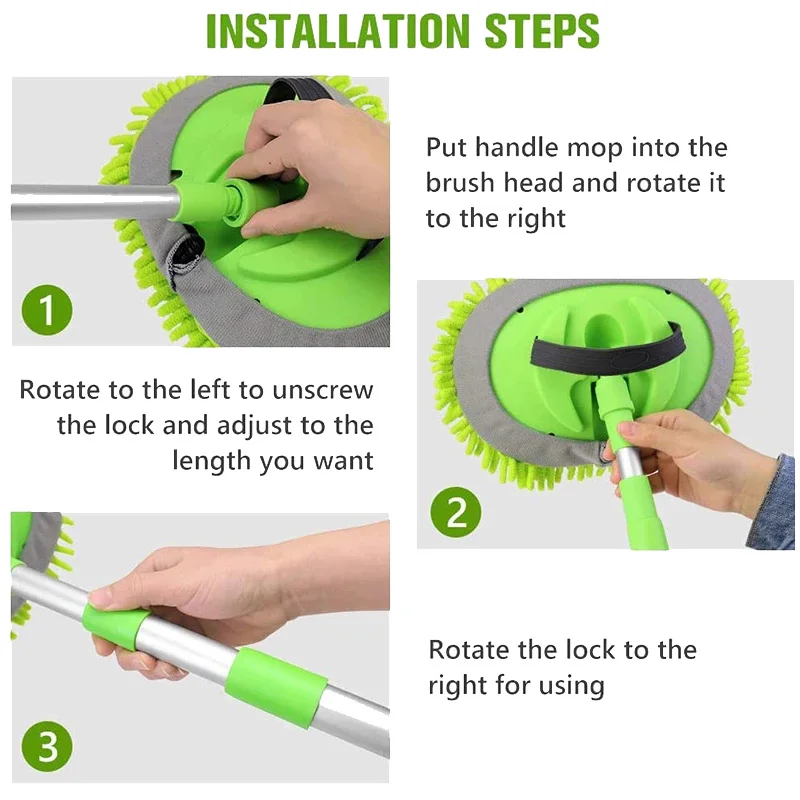 INSTALLATION STEPS

1

Put handle mop into the brush head and rotate it to the right

Rotate to the left to unscrew the lock and adjust to the length you want

2

3

Rotate the lock to the right for using