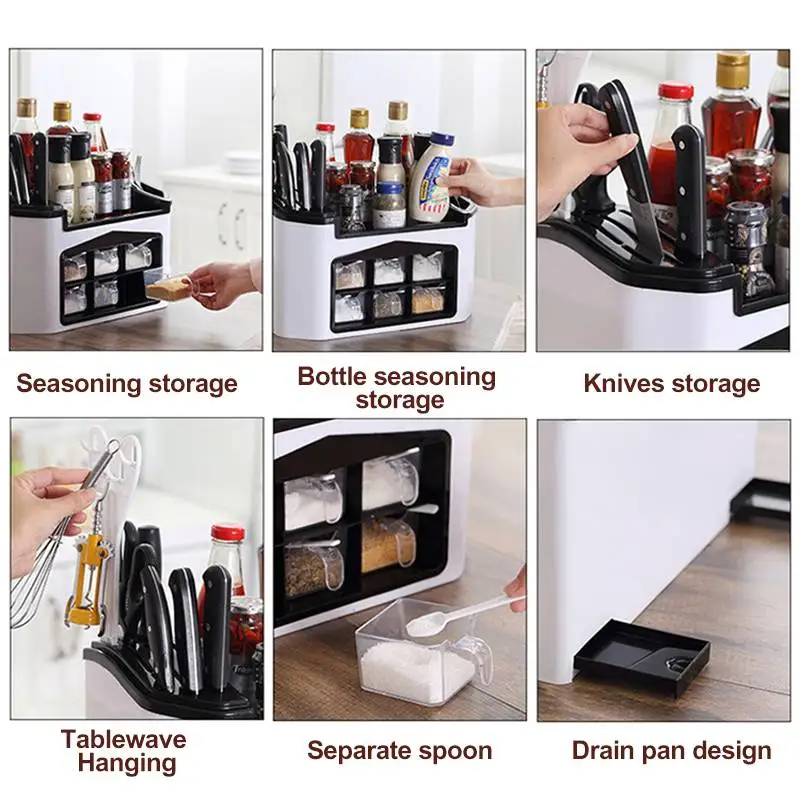 Seasoning storage

Bottle seasoning storage

Knives storage

Tablewave Hanging

Separate spoon

Drain pan design