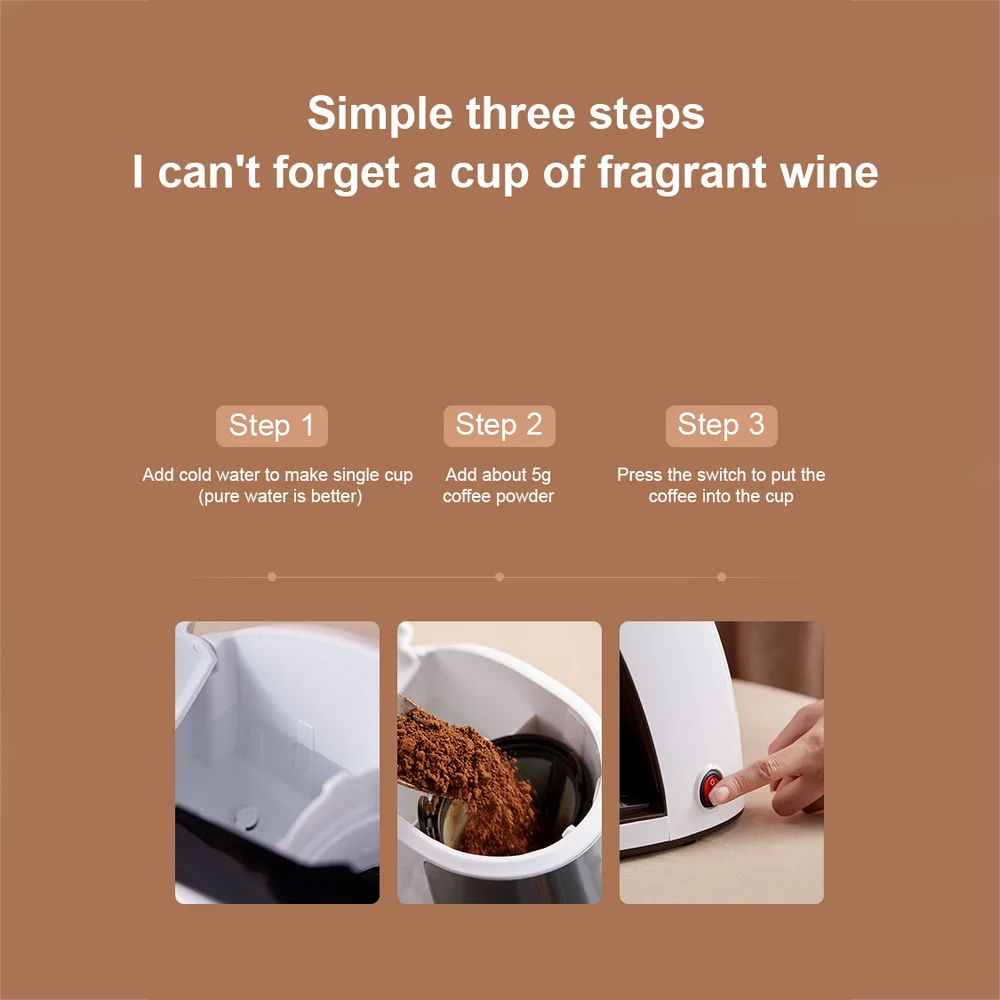 Simple three steps
I can't forget a cup of fragrant wine

Step 1
Add cold water to make single cup (pure water is better)

Step 2
Add about 5g coffee powder

Step 3
Press the switch to put the coffee into the cup