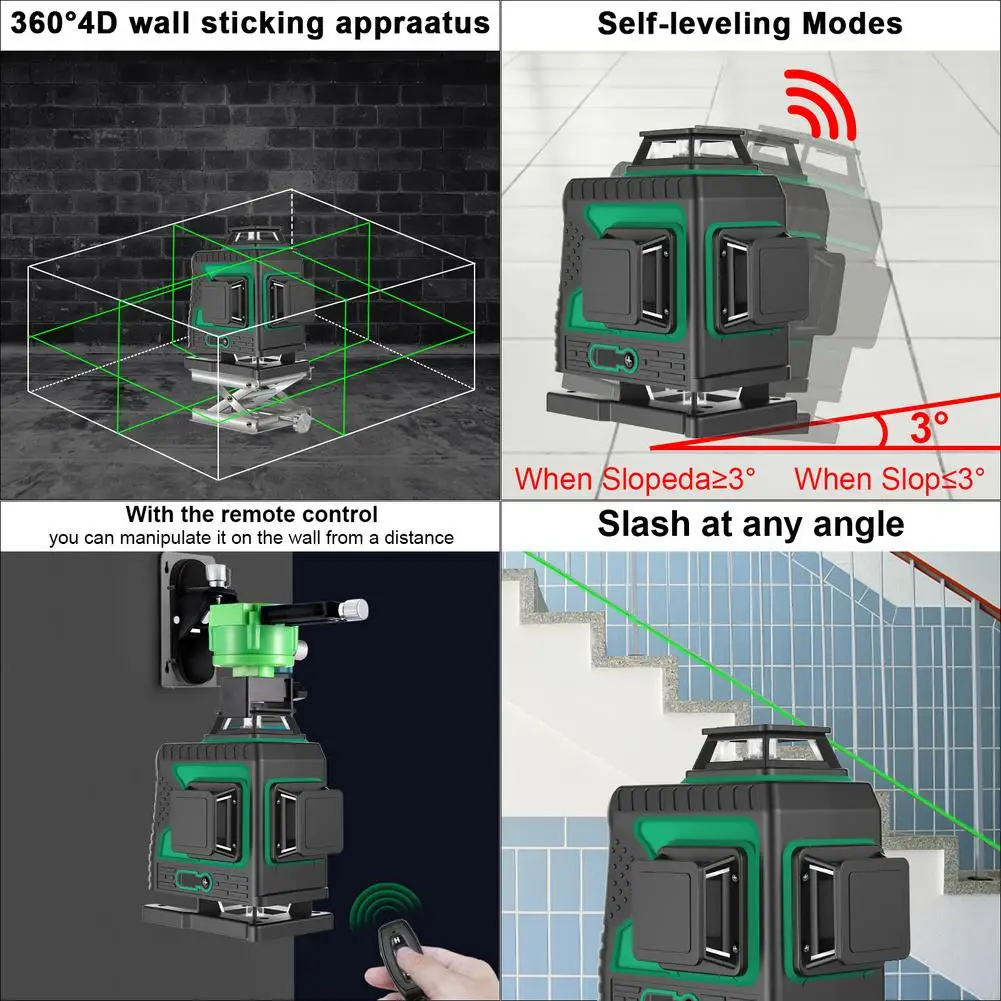 360°4D wall sticking appraatus

Self-leveling Modes

3°

When Slopeda≥3°  When Slop≤3°

With the remote control
you can manipulate it on the wall from a distance

Slash at any angle