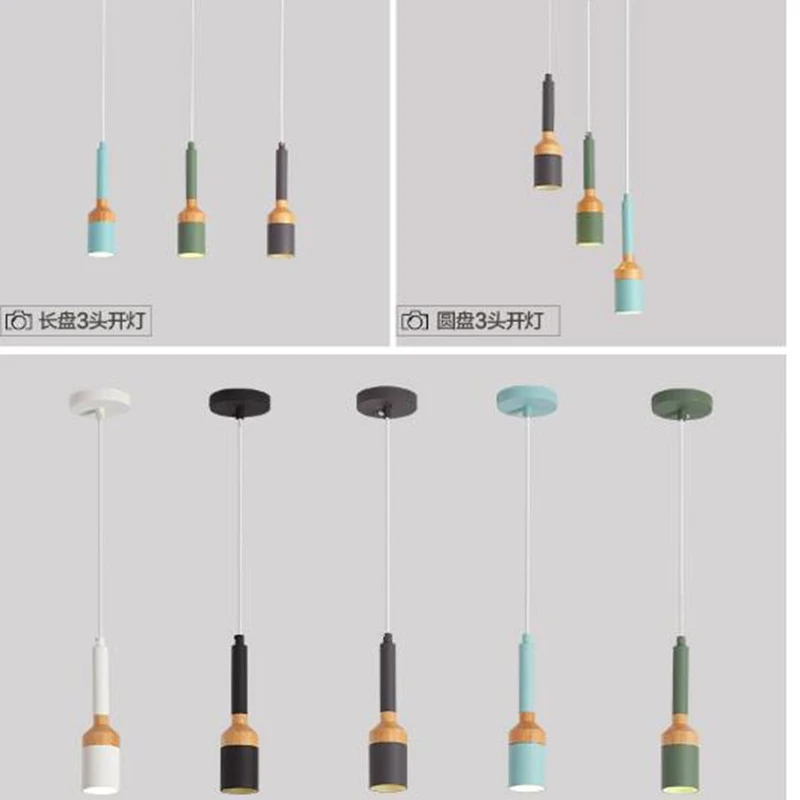 长盘3头开灯

圆盘3头开灯