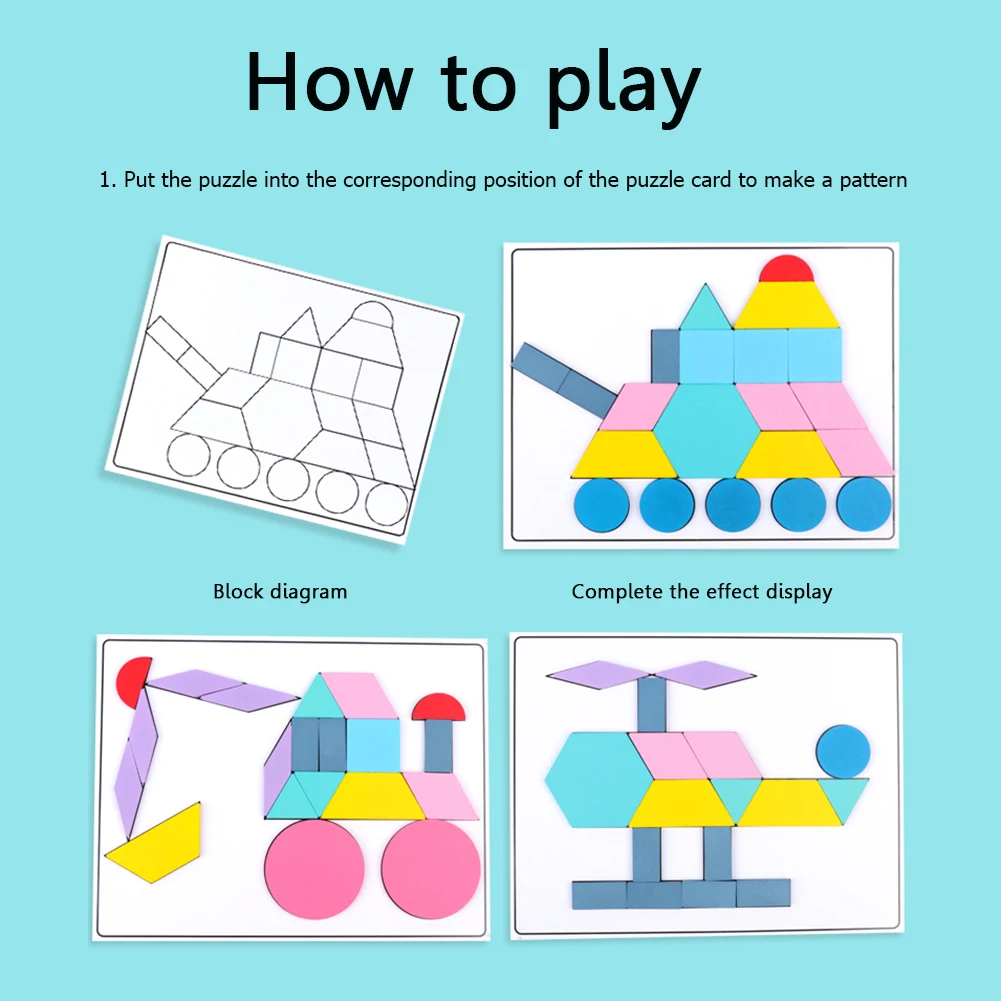 How to play

1. Put the puzzle into the corresponding position of the puzzle card to make a pattern

Block diagram

Complete the effect display