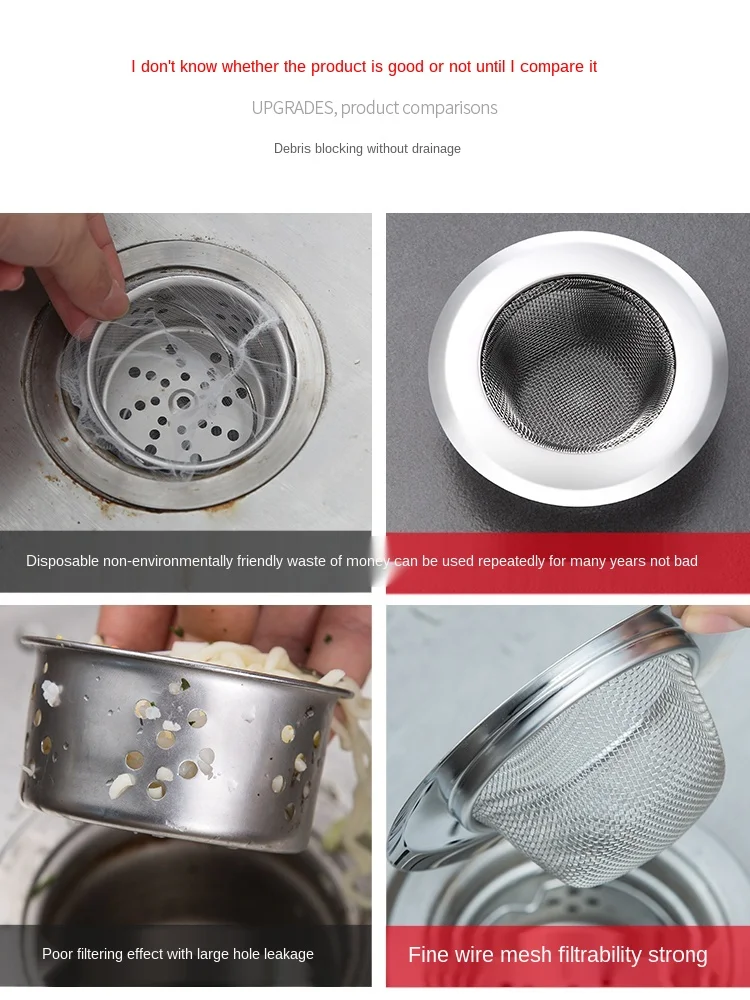 I don't know whether the product is good or not until I compare it

UPGRADES, product comparisons

Debris blocking without drainage

Disposable non-environmentally friendly waste of money can be used repeatedly for many years not bad

Poor filtering effect with large hole leakage

Fine wire mesh filtrability strong