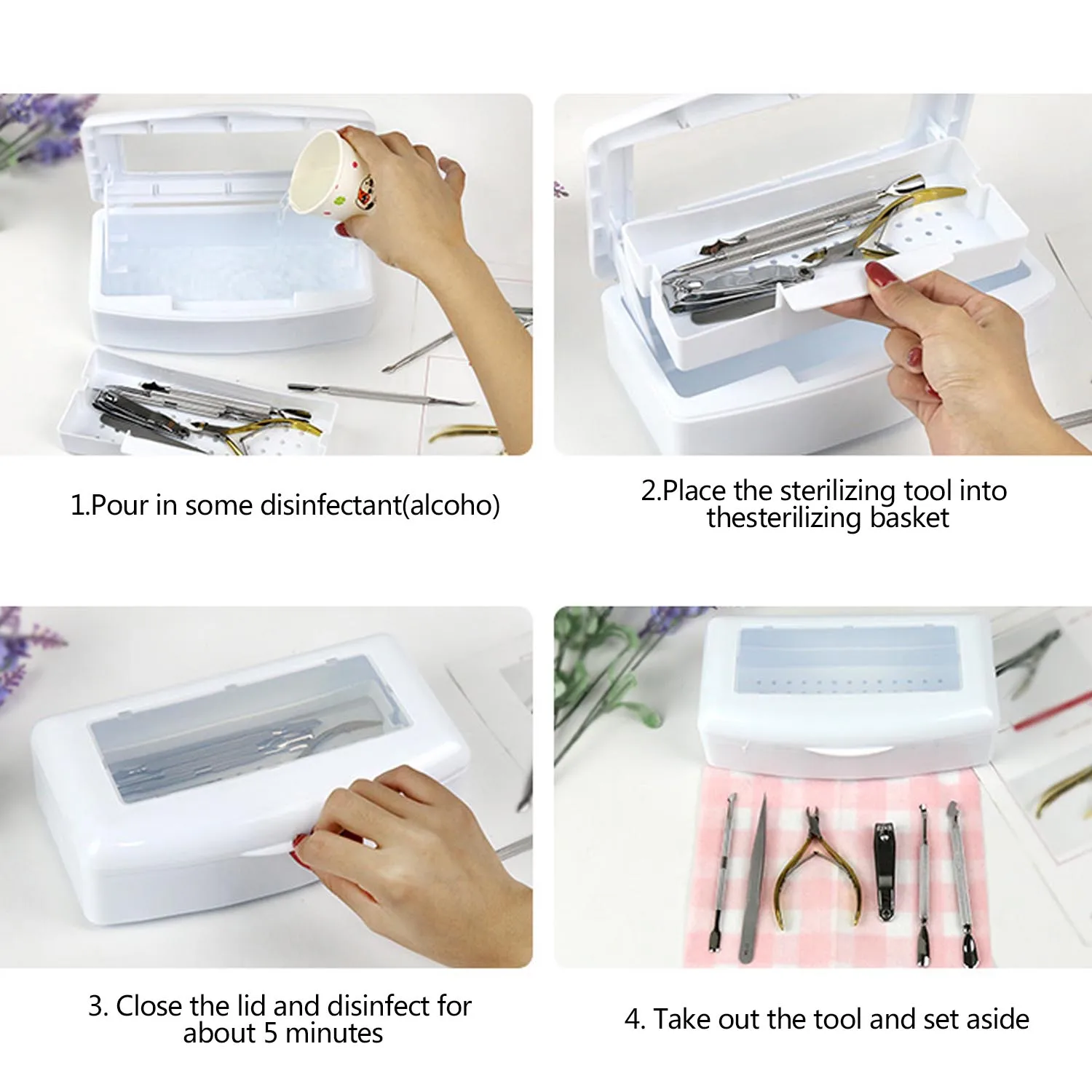 1.Pour in some disinfectant(alcoho)

2.Place the sterilizing tool into thesterilizing basket

3. Close the lid and disinfect for about 5 minutes

4. Take out the tool and set aside