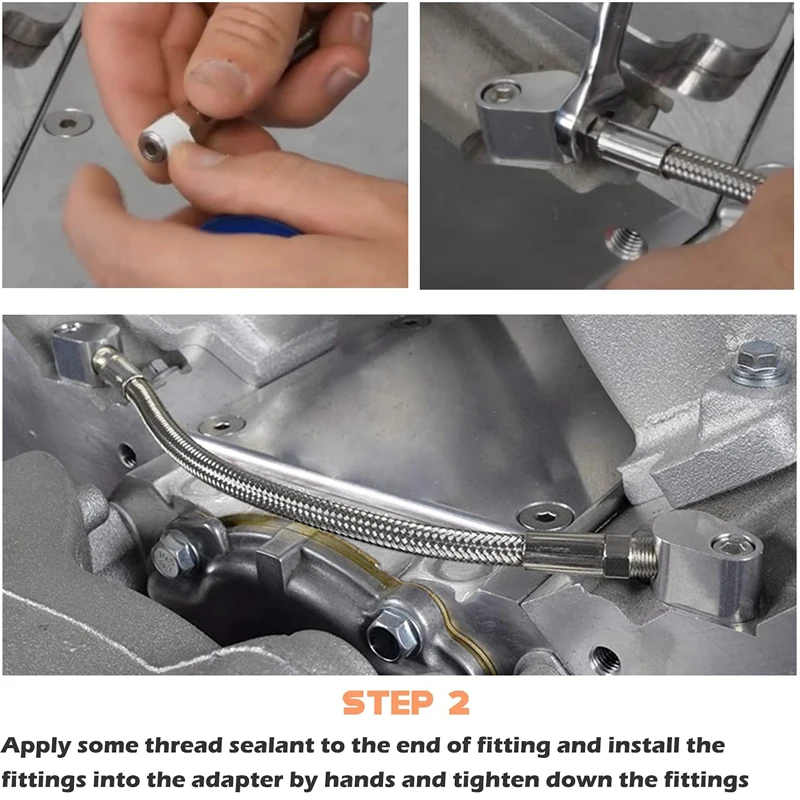 STEP 2

Apply some thread sealant to the end of fitting and install the fittings into the adapter by hands and tighten down the fittings