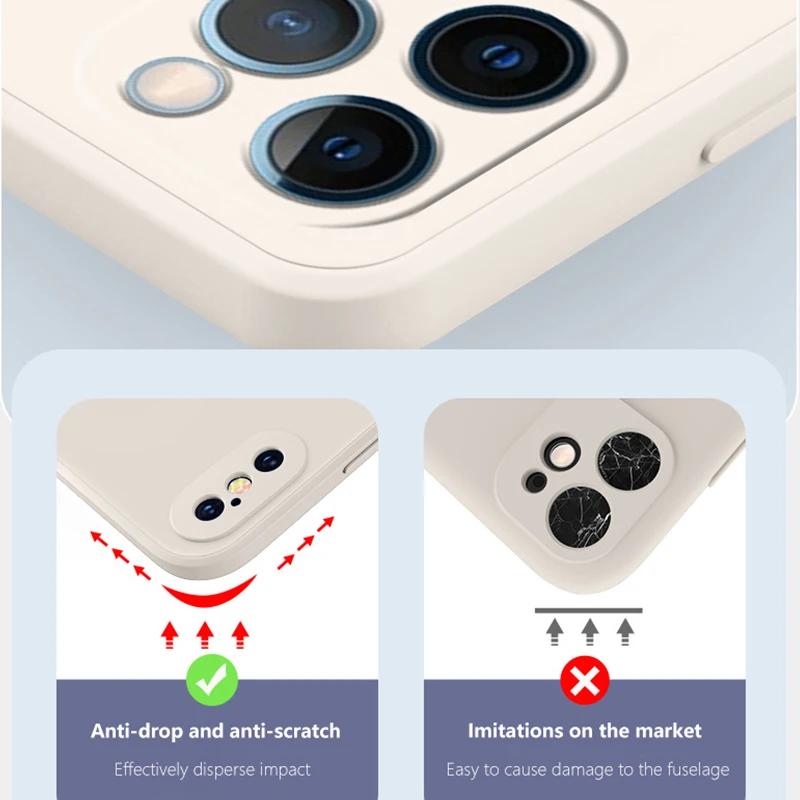 Anti-drop and anti-scratch

Effectively disperse impact

Imitations on the market

Easy to cause damage to the fuselage