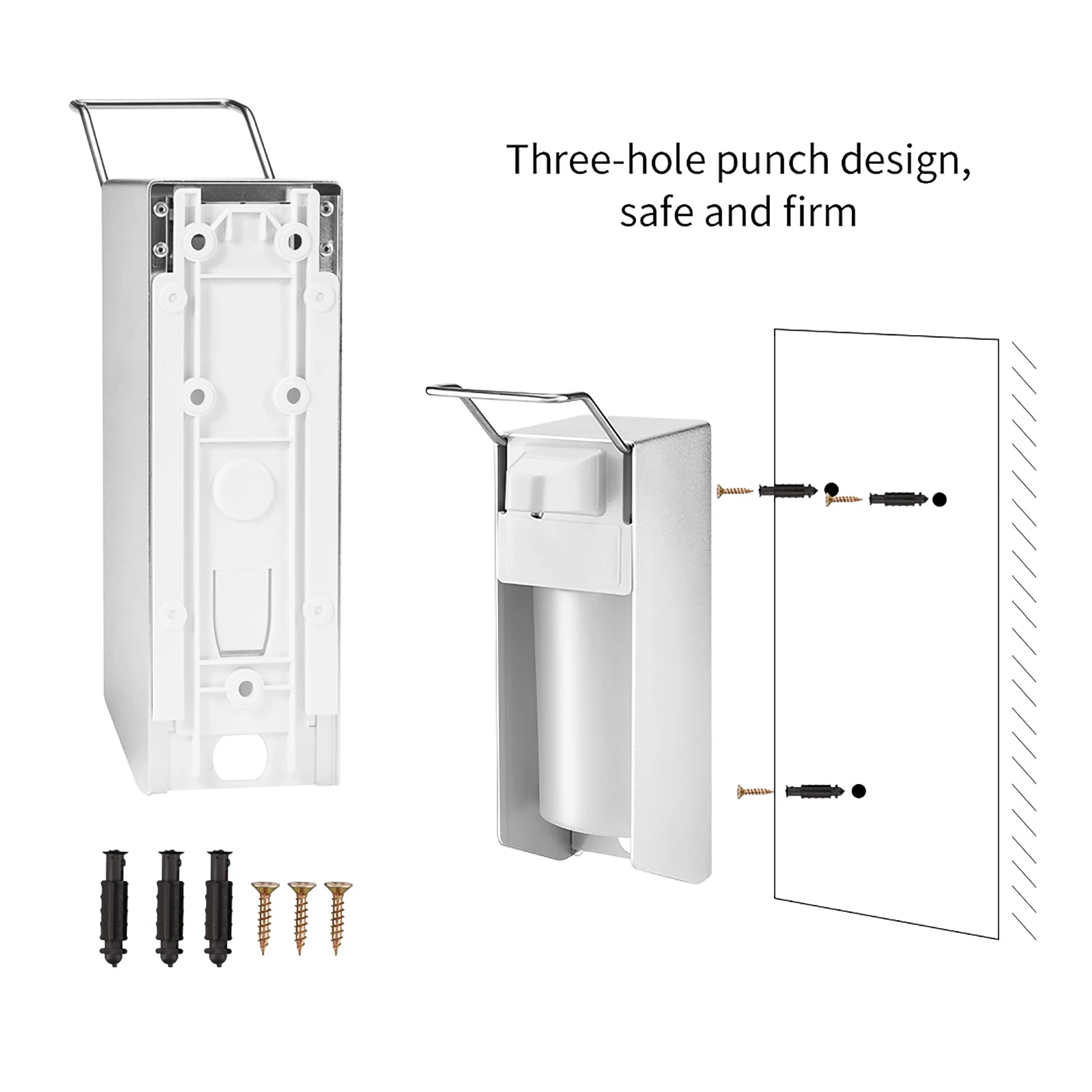 Three-hole punch design,
safe and firm