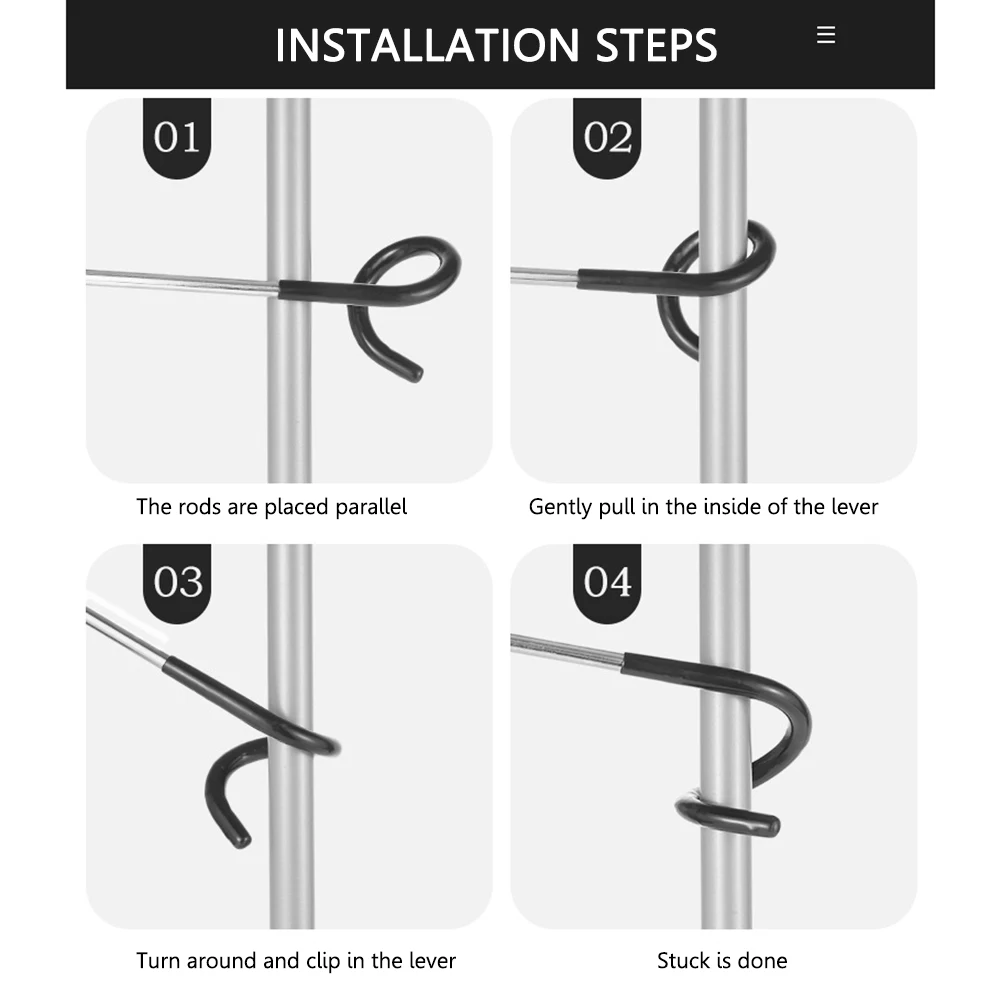 INSTALLATION STEPS

01

The rods are placed parallel

02

Gently pull in the inside of the lever

03

Turn around and clip in the lever

04

Stuck is done