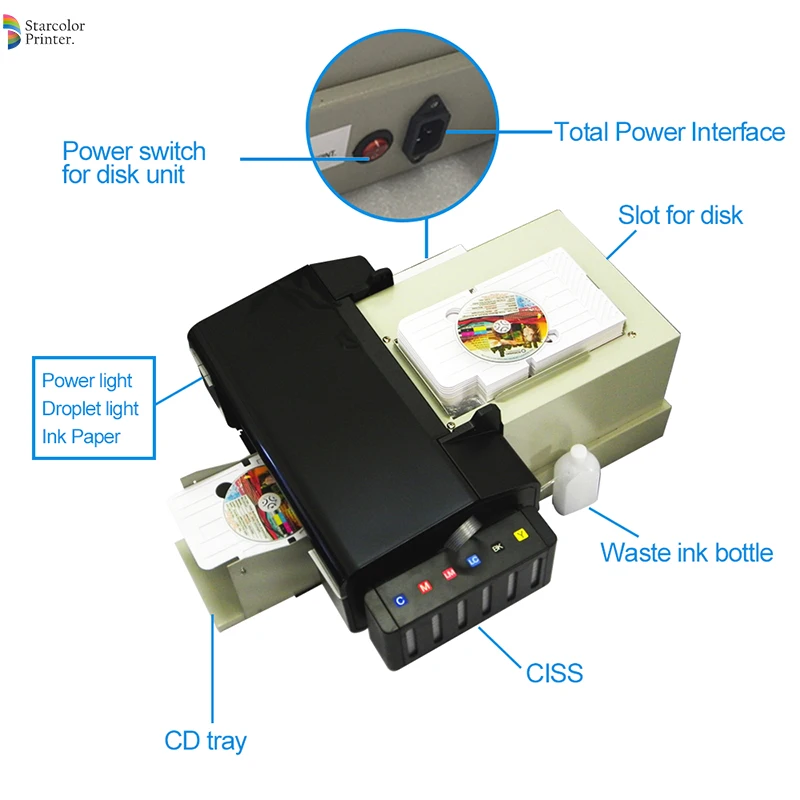 Starcolor Printer.

Power switch for disk unit

Total Power Interface

Slot for disk

Power light
Droplet light
Ink Paper

Waste ink bottle

C M LM LC BK Y

CISS

CD tray