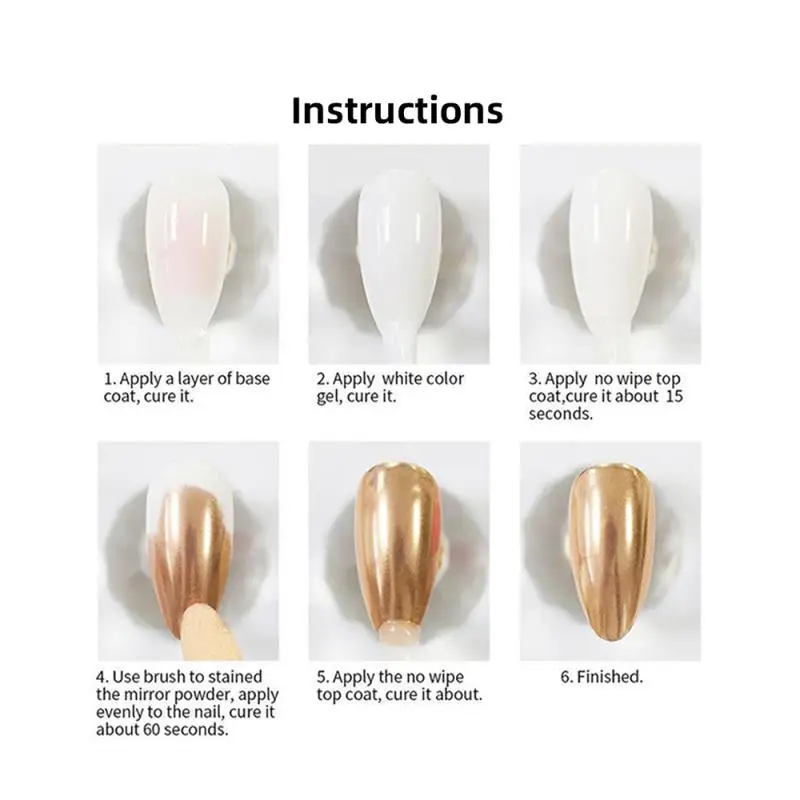 Instructions

1. Apply a layer of base coat, cure it.

2. Apply white color gel, cure it.

3. Apply no wipe top coat,cure it about 15 seconds.

4. Use brush to stained the mirror powder, apply evenly to the nail, cure it about 60 seconds.

5. Apply the no wipe top coat, cure it about.

6. Finished.