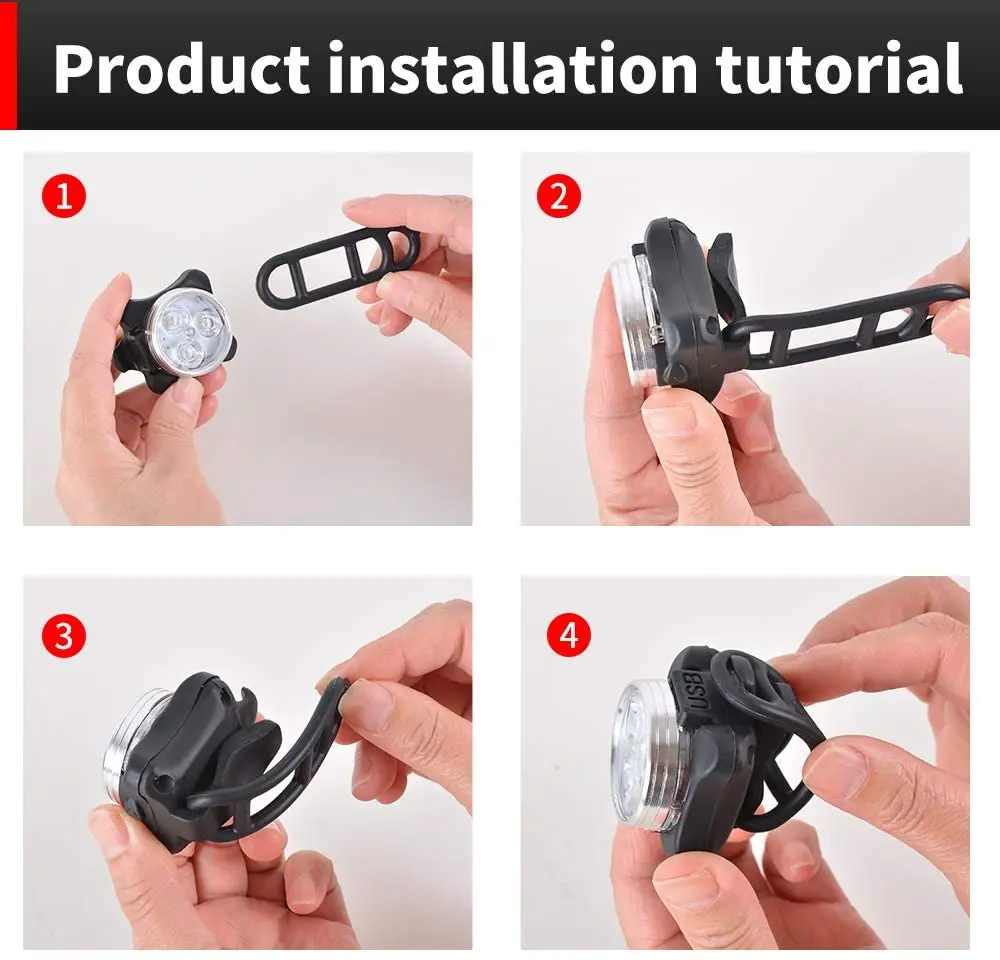 Product installation tutorial

1

2

3

4

USB